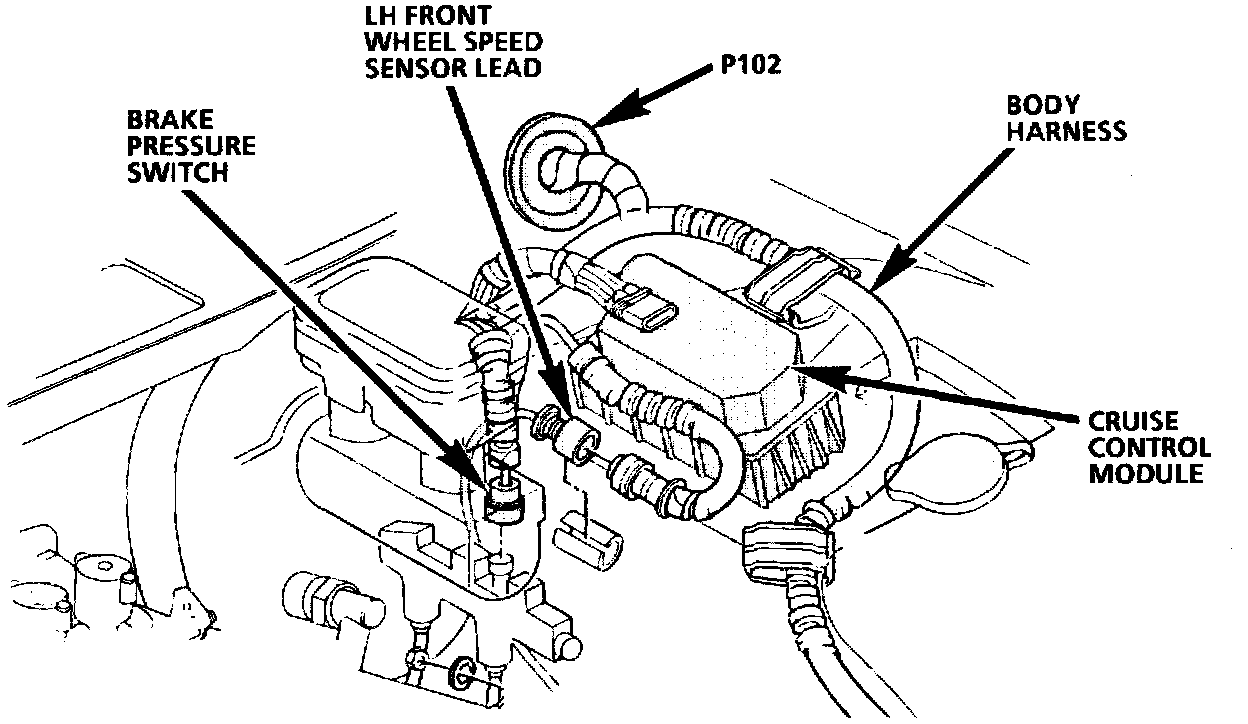 LH FRONT WHEEL SPEED SENSOR LEAD

P102

BODY HARNESS

BRAKE PRESSURE SWITCH

CRUISE CONTROL MODULE