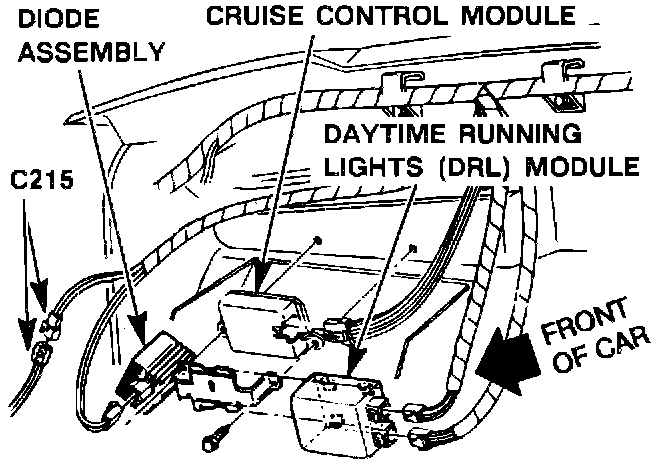 DIODE ASSEMBLY

CRUISE CONTROL MODULE

DAYTIME RUNNING LIGHTS (DRL) MODULE

C215

FRONT OF CAR