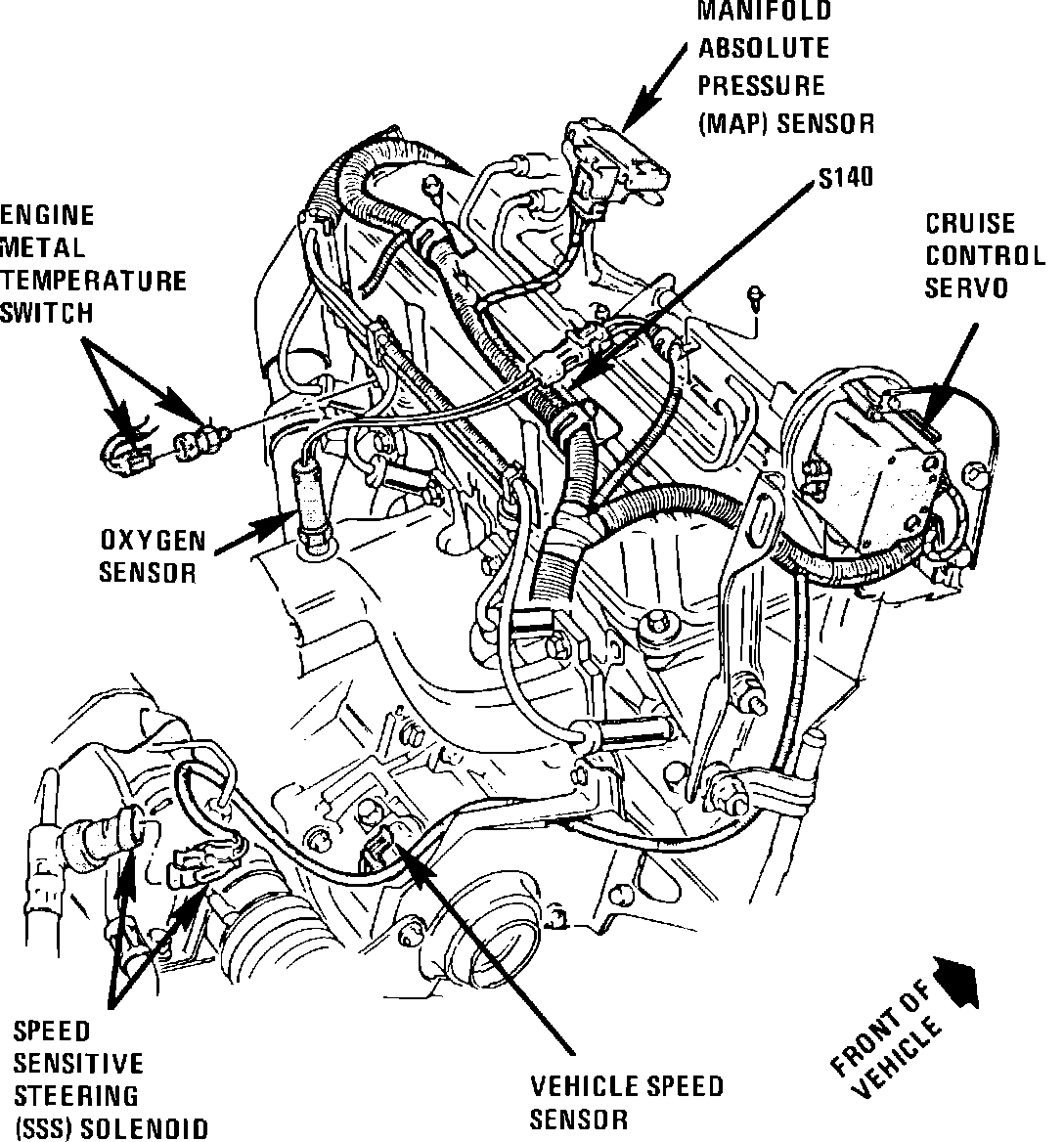 MANIFOLD ABSOLUTE PRESSURE (MAP) SENSOR

S140

ENGINE METAL TEMPERATURE SWITCH

CRUISE CONTROL SERVO

OXYGEN SENSOR

SPEED SENSITIVE STEERING (SSS) SOLENOID

VEHICLE SPEED SENSOR

FRONT OF VEHICLE