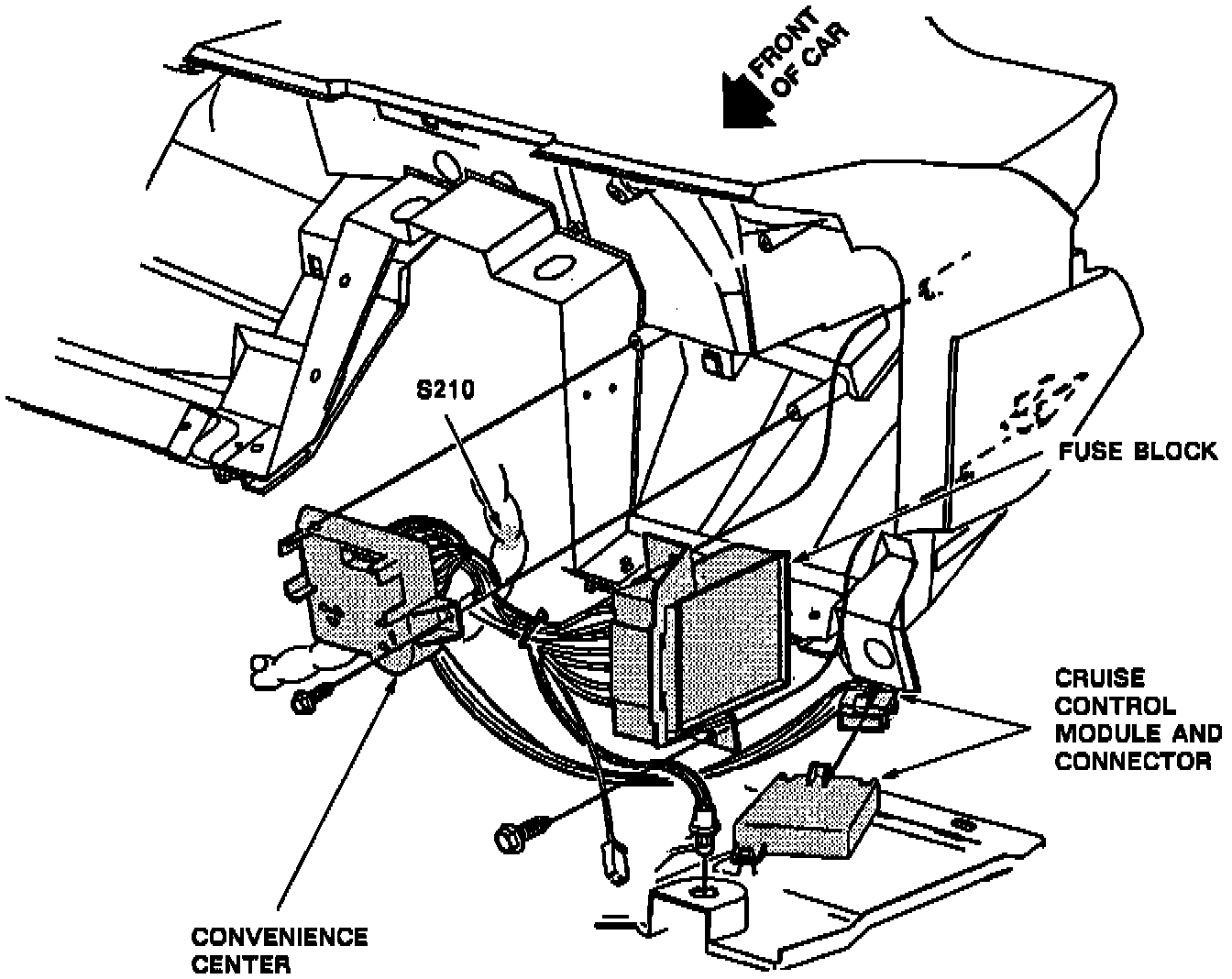 FRONT OF CAR

S210

FUSE BLOCK

CRUISE CONTROL MODULE AND CONNECTOR

CONVENIENCE CENTER