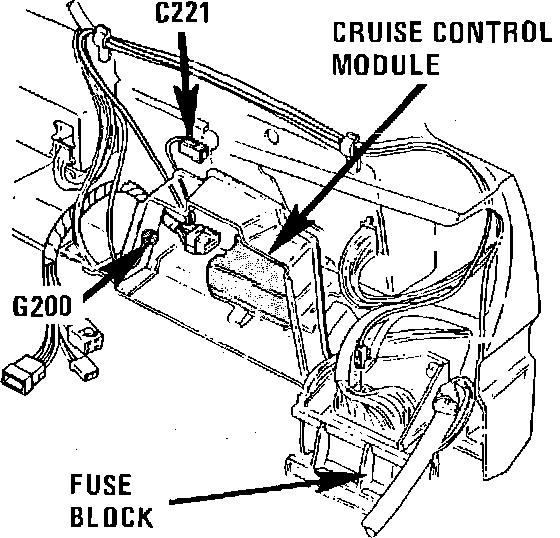 C221

CRUISE CONTROL MODULE

G200

FUSE BLOCK