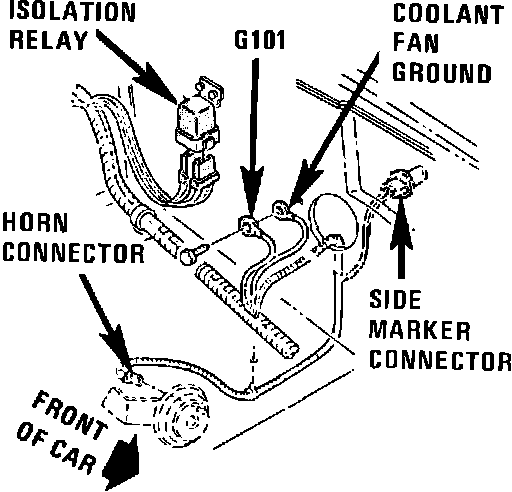 ISOLATION RELAY

G101

COOLANT FAN GROUND

HORN CONNECTOR

SIDE MARKER CONNECTOR

FRONT OF CAR