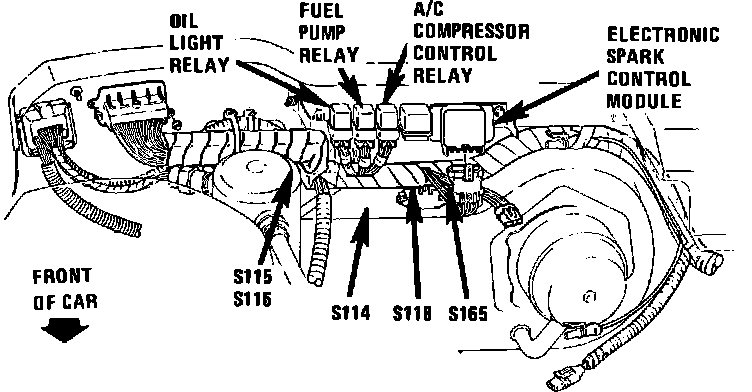 OIL LIGHT RELAY

FUEL PUMP RELAY

A/C COMPRESSOR CONTROL RELAY

ELECTRONIC SPARK CONTROL MODULE

FRONT OF CAR

S115
S116

S114

S118

S165