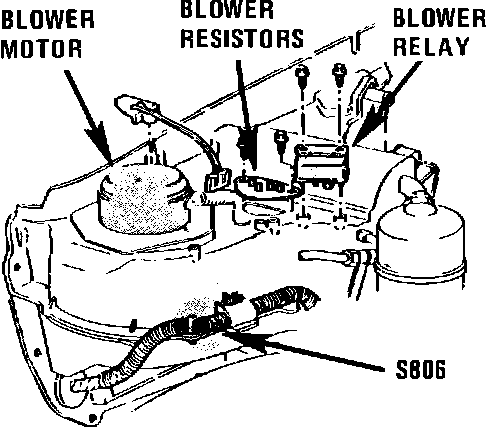 BLOWER MOTOR

BLOWER RESISTORS

BLOWER RELAY

S806