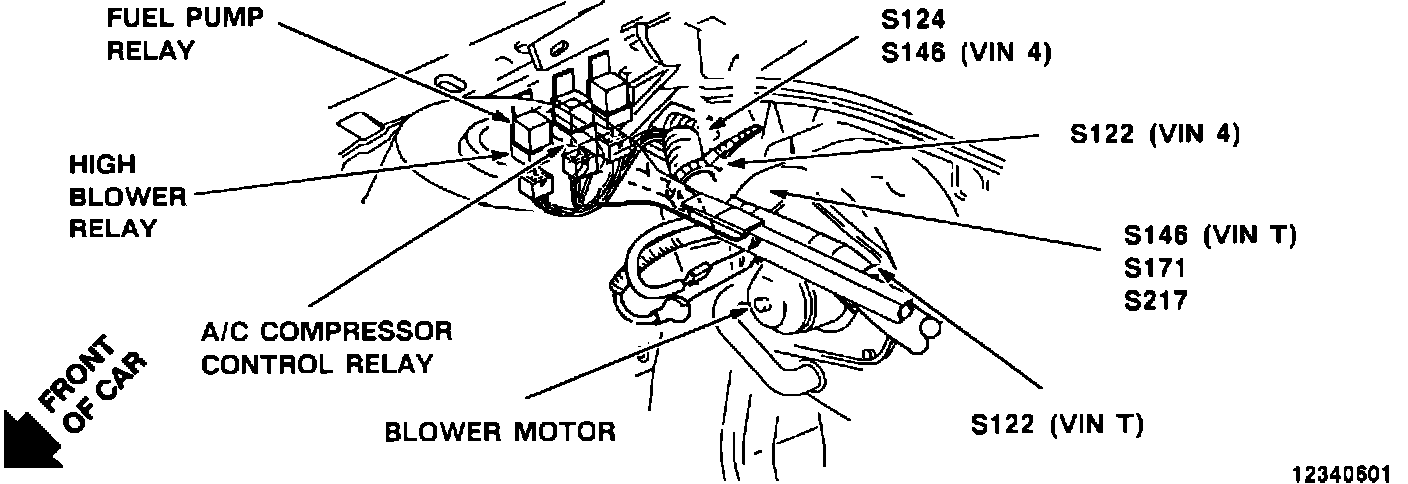 FUEL PUMP RELAY

S124
S146 (VIN 4)

S122 (VIN 4)

HIGH BLOWER RELAY

S146 (VIN T)
S171
S217

A/C COMPRESSOR CONTROL RELAY

FRONT OF CAR

BLOWER MOTOR

S122 (VIN T)

12340601