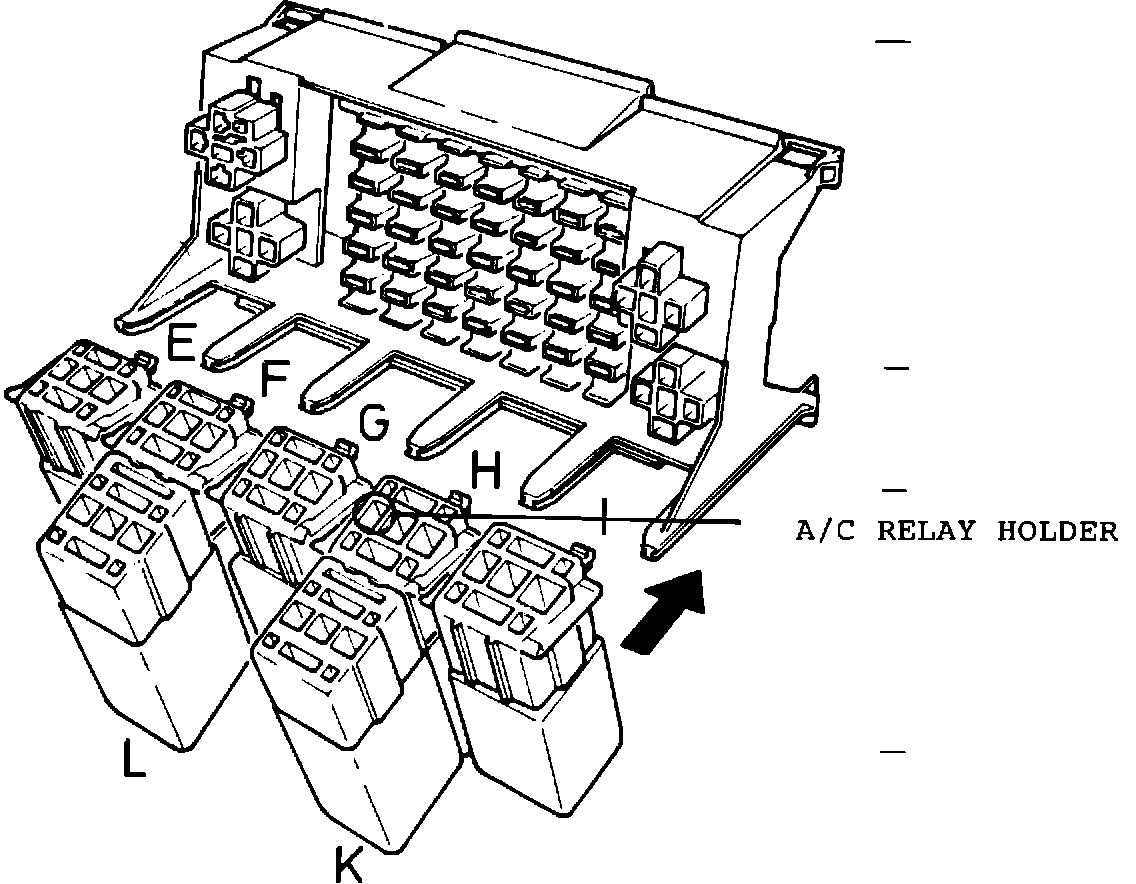 E
F
G
H
I
A/C RELAY HOLDER
L
K