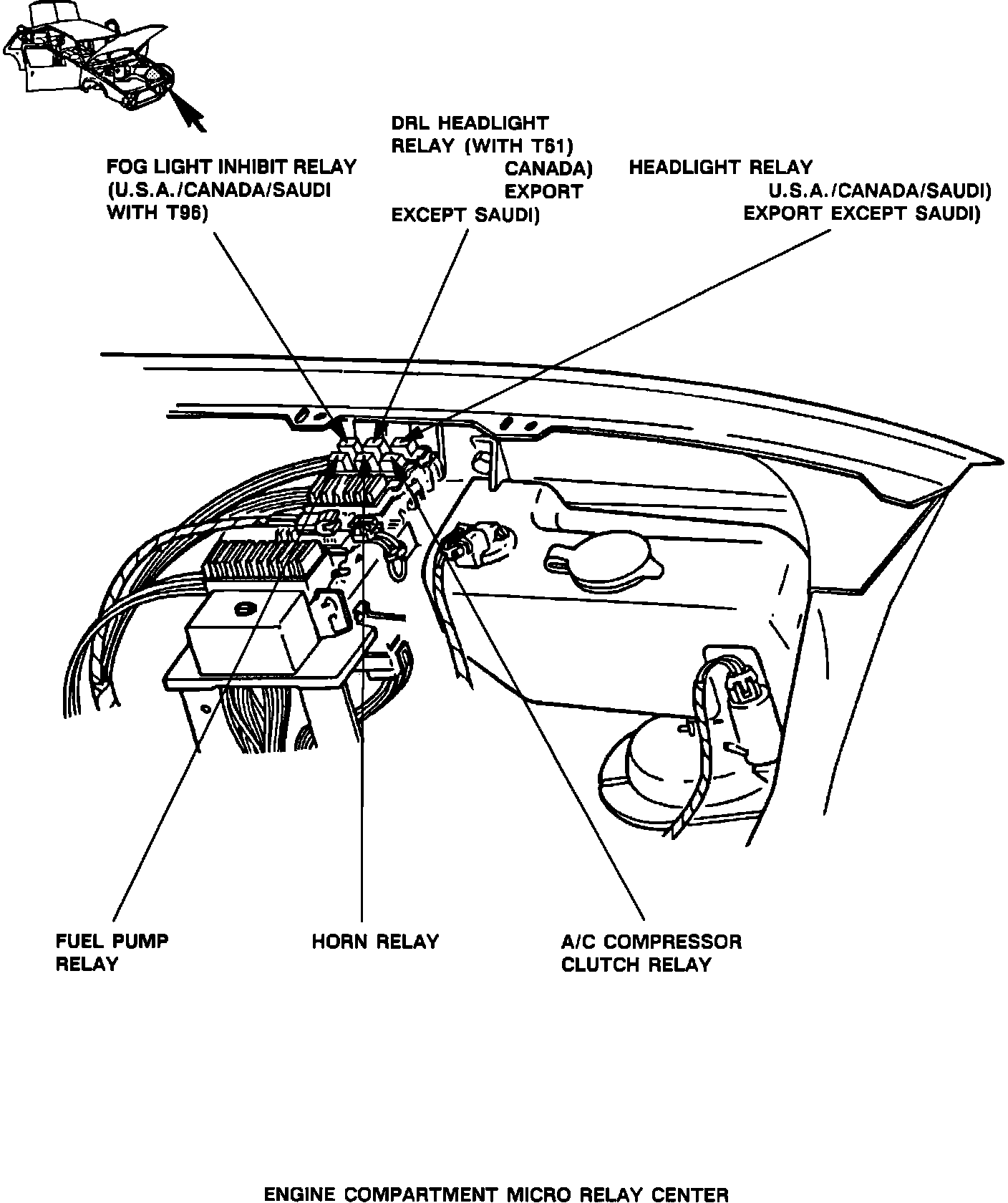 FOG LIGHT INHIBIT RELAY
(U.S.A./CANADA/SAUDI
WITH T96)

DRL HEADLIGHT
RELAY (WITH T61)
CANADA)
EXPORT
EXCEPT SAUDI)

HEADLIGHT RELAY
U.S.A./CANADA/SAUDI)
EXPORT EXCEPT SAUDI)

FUEL PUMP
RELAY

HORN RELAY

A/C COMPRESSOR
CLUTCH RELAY

ENGINE COMPARTMENT MICRO RELAY CENTER