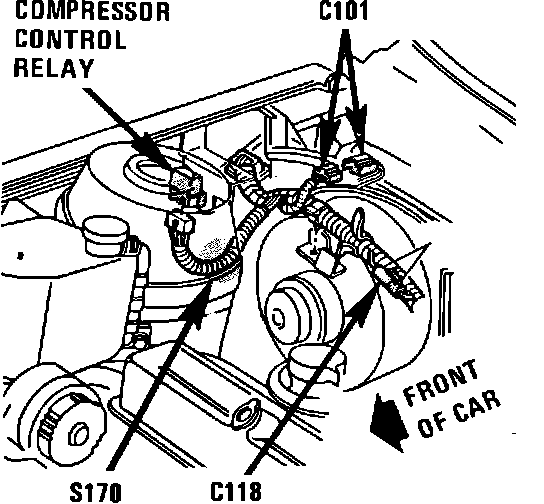 COMPRESSOR CONTROL RELAY

C101

FRONT OF CAR

S170

C118