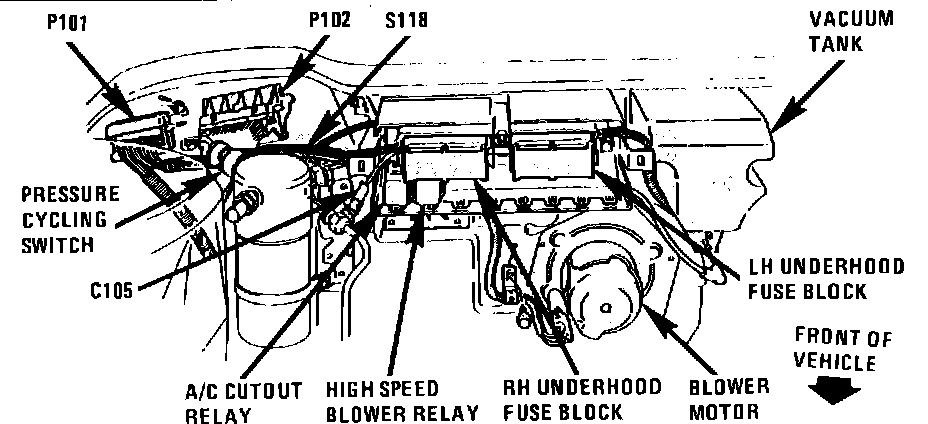 P101

P102

S118

VACUUM TANK

PRESSURE CYCLING SWITCH

C105

LH UNDERHOOD FUSE BLOCK

FRONT OF VEHICLE

A/C CUTOUT RELAY

HIGH SPEED BLOWER RELAY

RH UNDERHOOD FUSE BLOCK

BLOWER MOTOR