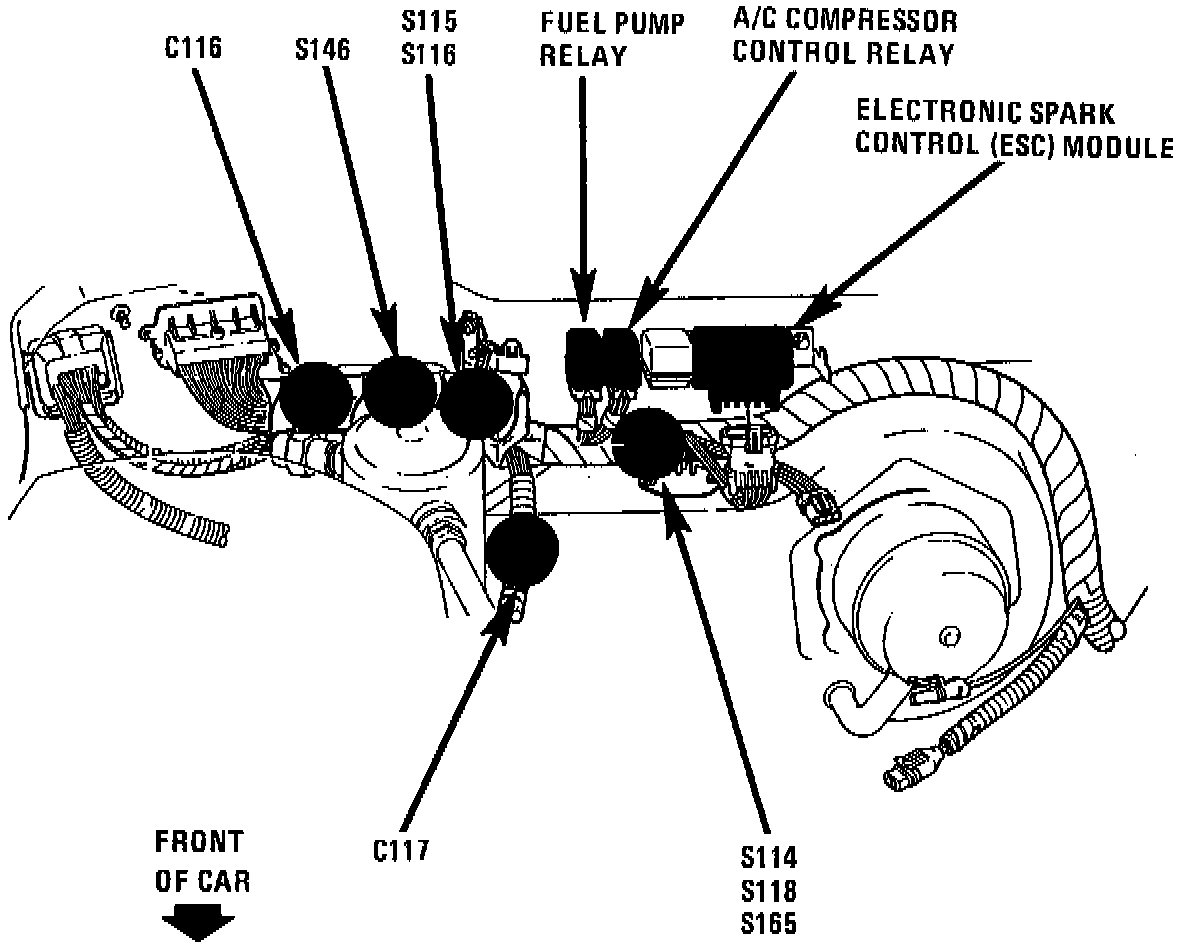 C116
S146
S115
S116
FUEL PUMP RELAY
A/C COMPRESSOR CONTROL RELAY
ELECTRONIC SPARK CONTROL (ESC) MODULE
FRONT OF CAR
C117
S114
S118
S165