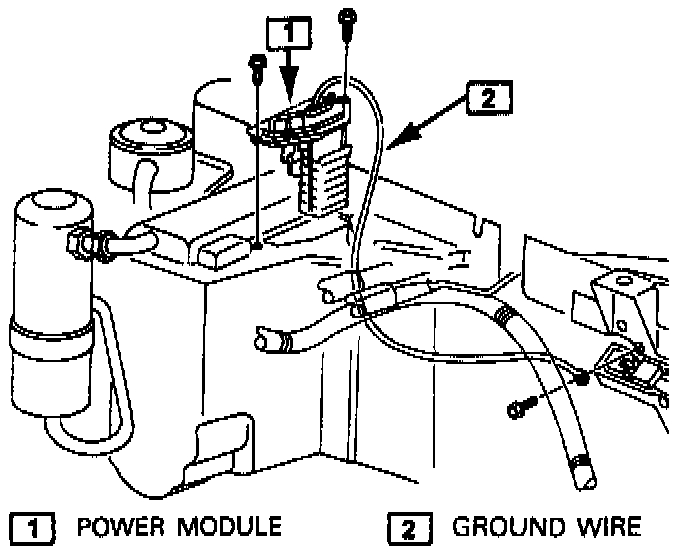 1

2

1 POWER MODULE

2 GROUND WIRE