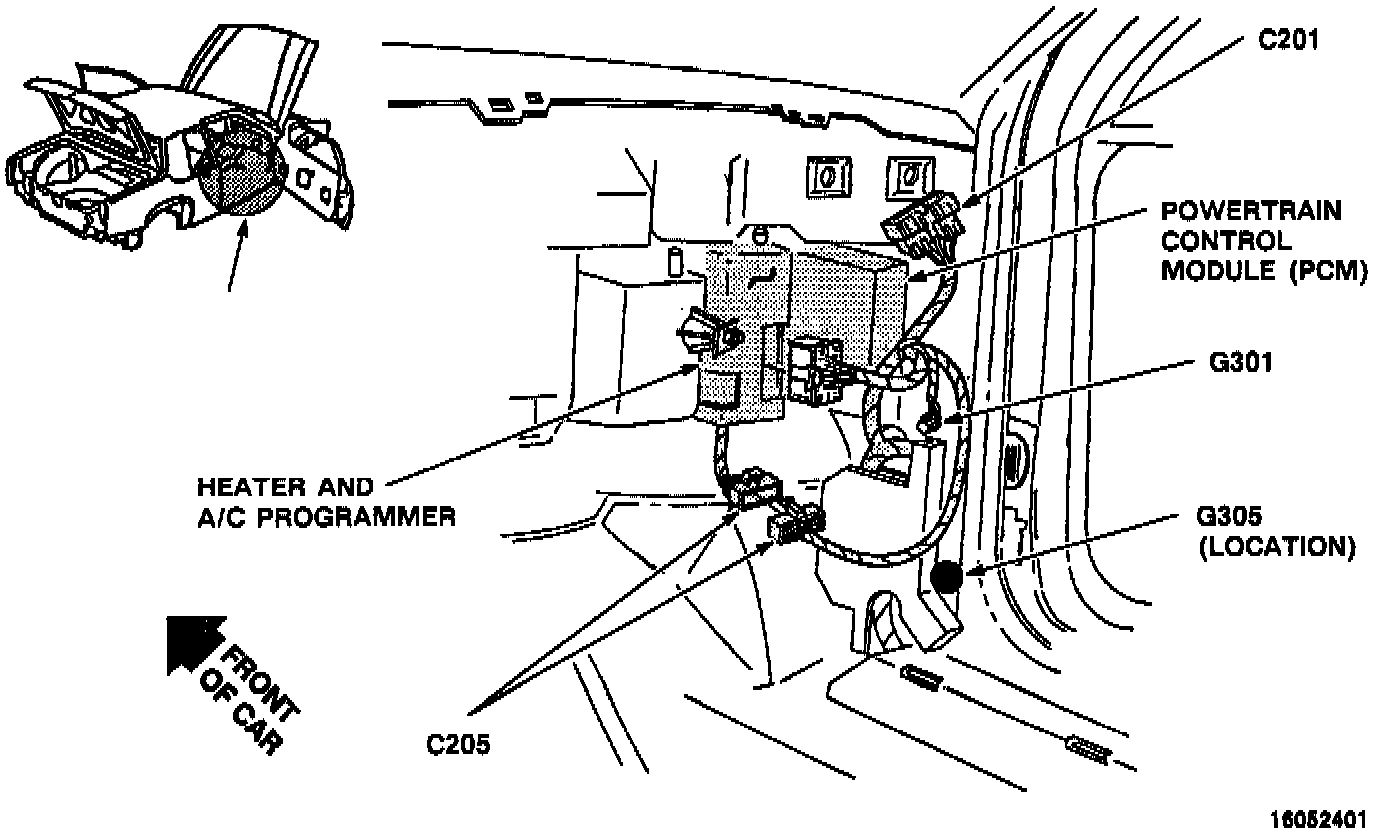 C201

POWERTRAIN CONTROL MODULE (PCM)

G301

HEATER AND A/C PROGRAMMER

G305 (LOCATION)

FRONT OF CAR

C205

16052401