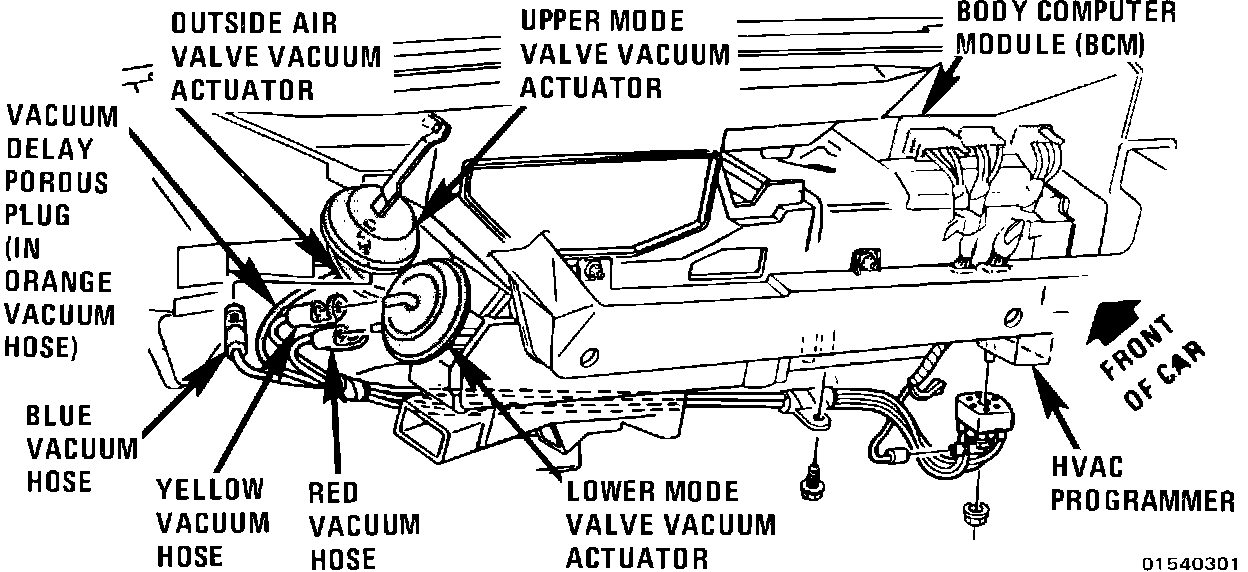 OUTSIDE AIR VALVE VACUUM ACTUATOR

UPPER MODE VALVE VACUUM ACTUATOR

BODY COMPUTER MODULE (BCM)

VACUUM DELAY POROUS PLUG (IN ORANGE VACUUM HOSE)

FRONT OF CAR

BLUE VACUUM HOSE

YELLOW VACUUM HOSE

RED VACUUM HOSE

LOWER MODE VALVE VACUUM ACTUATOR

HVAC PROGRAMMER

01540301