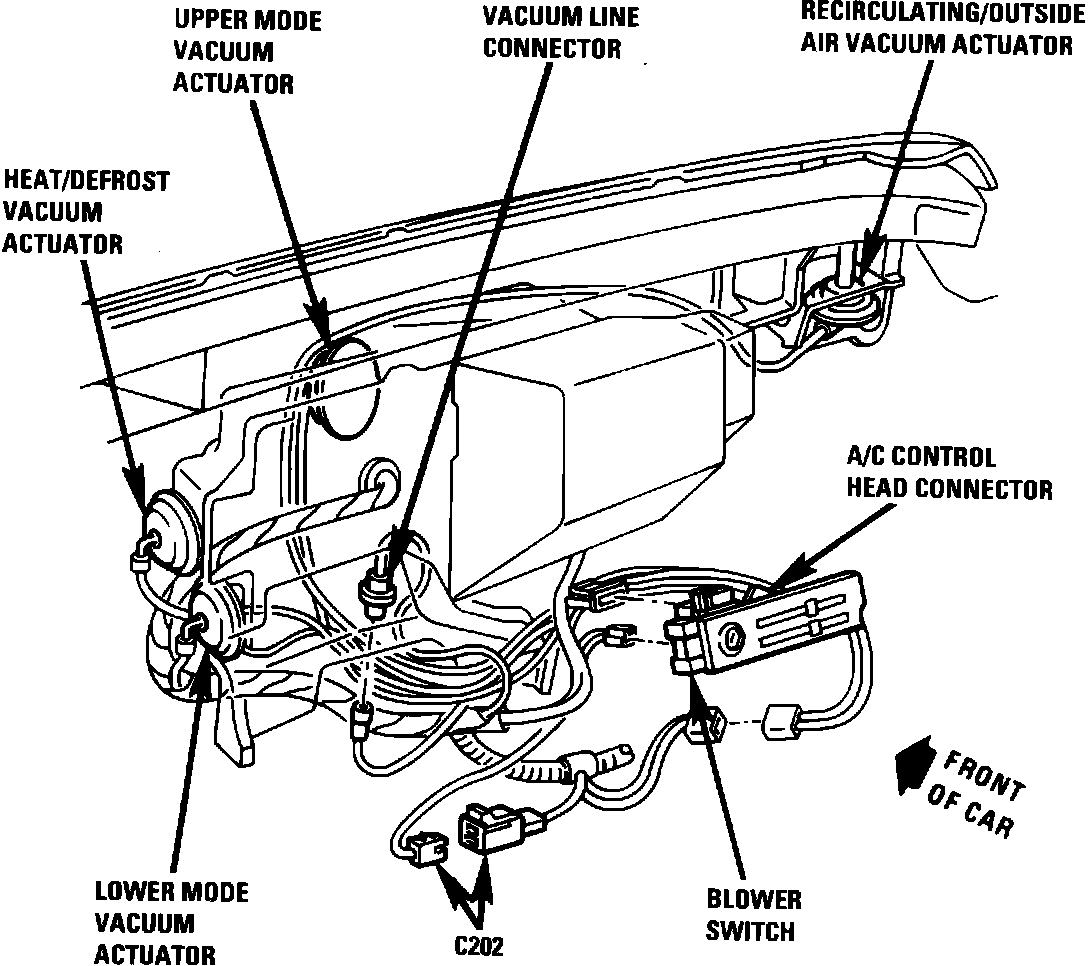 UPPER MODE VACUUM ACTUATOR

VACUUM LINE CONNECTOR

RECIRCULATING/OUTSIDE AIR VACUUM ACTUATOR

HEAT/DEFROST VACUUM ACTUATOR

A/C CONTROL HEAD CONNECTOR

FRONT OF CAR

LOWER MODE VACUUM ACTUATOR

C202

BLOWER SWITCH