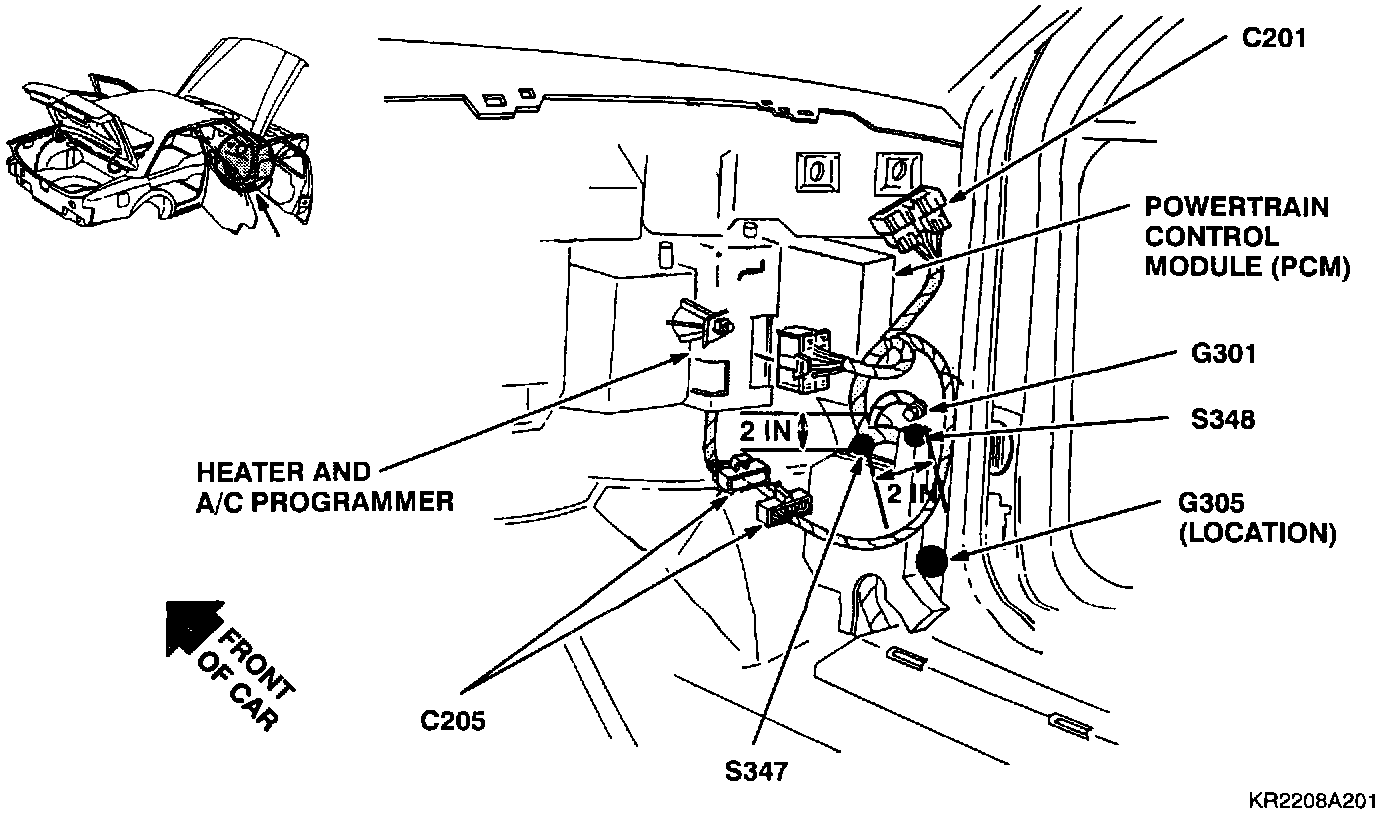 C201

POWERTRAIN CONTROL MODULE (PCM)

G301

S348

G305 (LOCATION)

2 IN

2 IN

HEATER AND A/C PROGRAMMER

FRONT OF CAR

C205

S347

KR2208A201