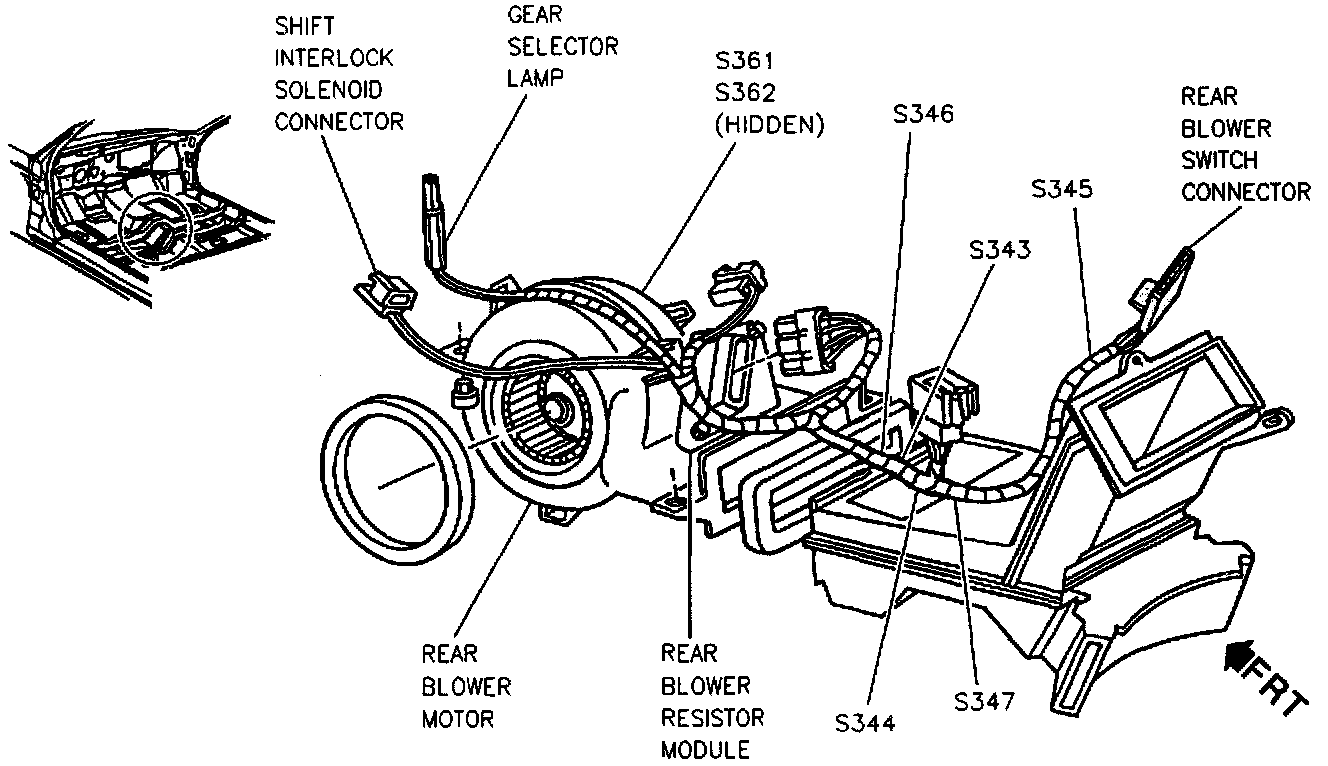 SHIFT INTERLOCK SOLENOID CONNECTOR

GEAR SELECTOR LAMP

S361 S362 (HIDDEN)

S346

REAR BLOWER SWITCH CONNECTOR

S345

S343

REAR BLOWER MOTOR

REAR BLOWER RESISTOR MODULE

S344

S347

FRT