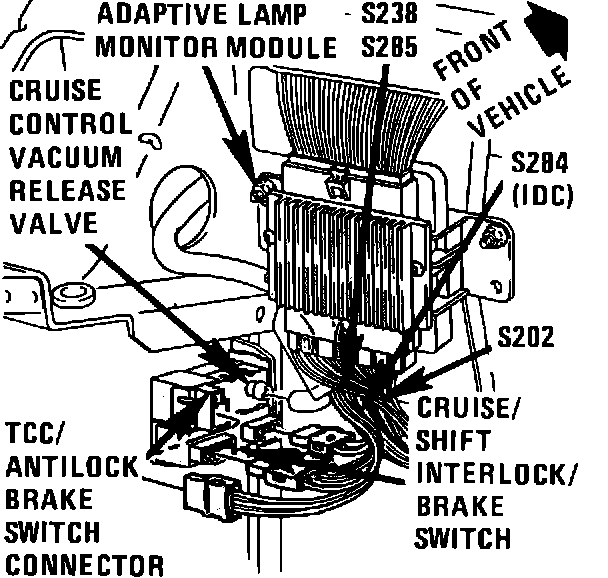 ADAPTIVE LAMP MONITOR MODULE

S238
S285

FRONT OF VEHICLE

CRUISE CONTROL VACUUM RELEASE VALVE

S284 (IDC)

S202

CRUISE/ SHIFT INTERLOCK/ BRAKE SWITCH

TCC/ ANTILOCK BRAKE SWITCH CONNECTOR