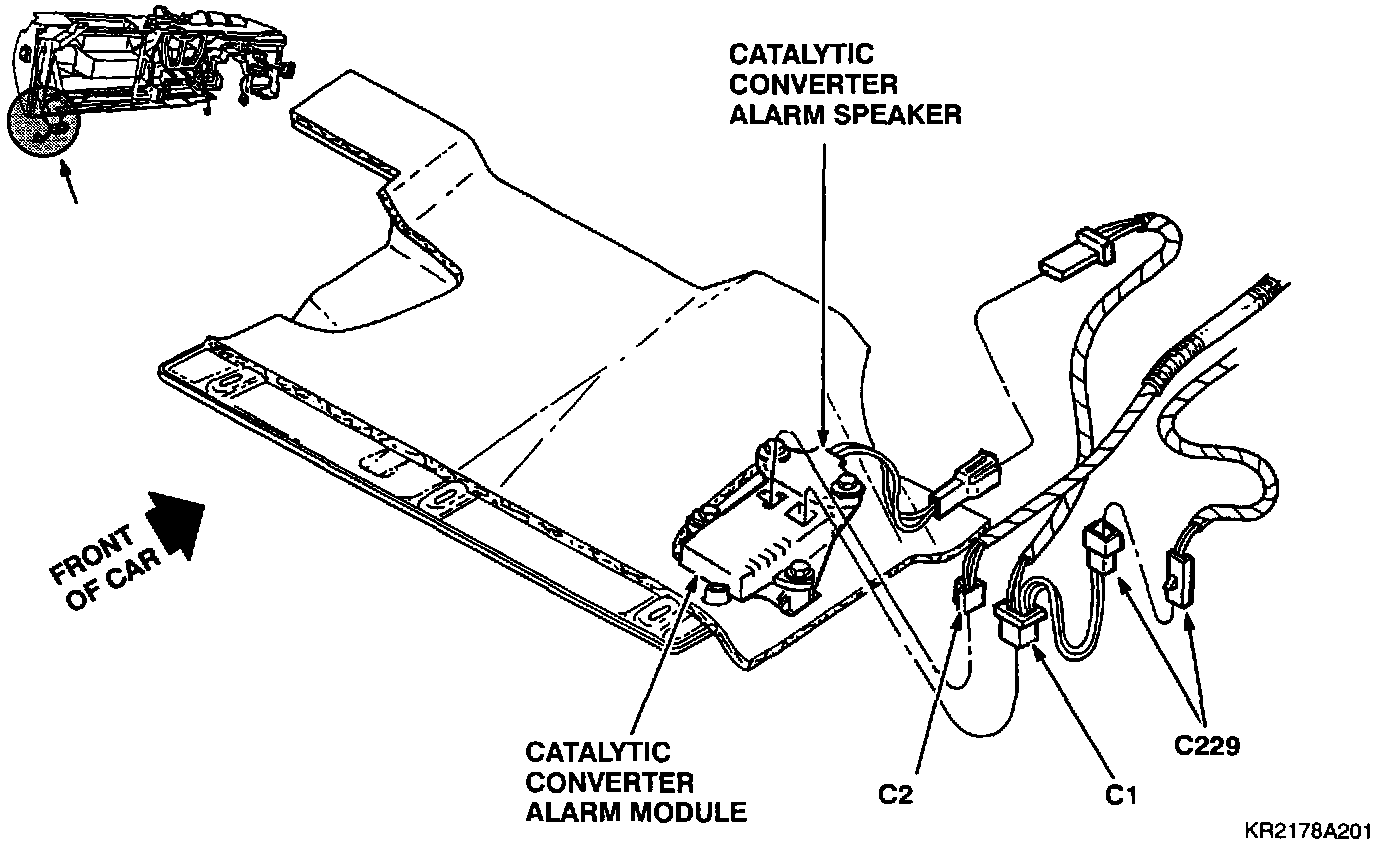 CATALYTIC CONVERTER ALARM SPEAKER

FRONT OF CAR

CATALYTIC CONVERTER ALARM MODULE

C2

C1

C229

KR2178A201