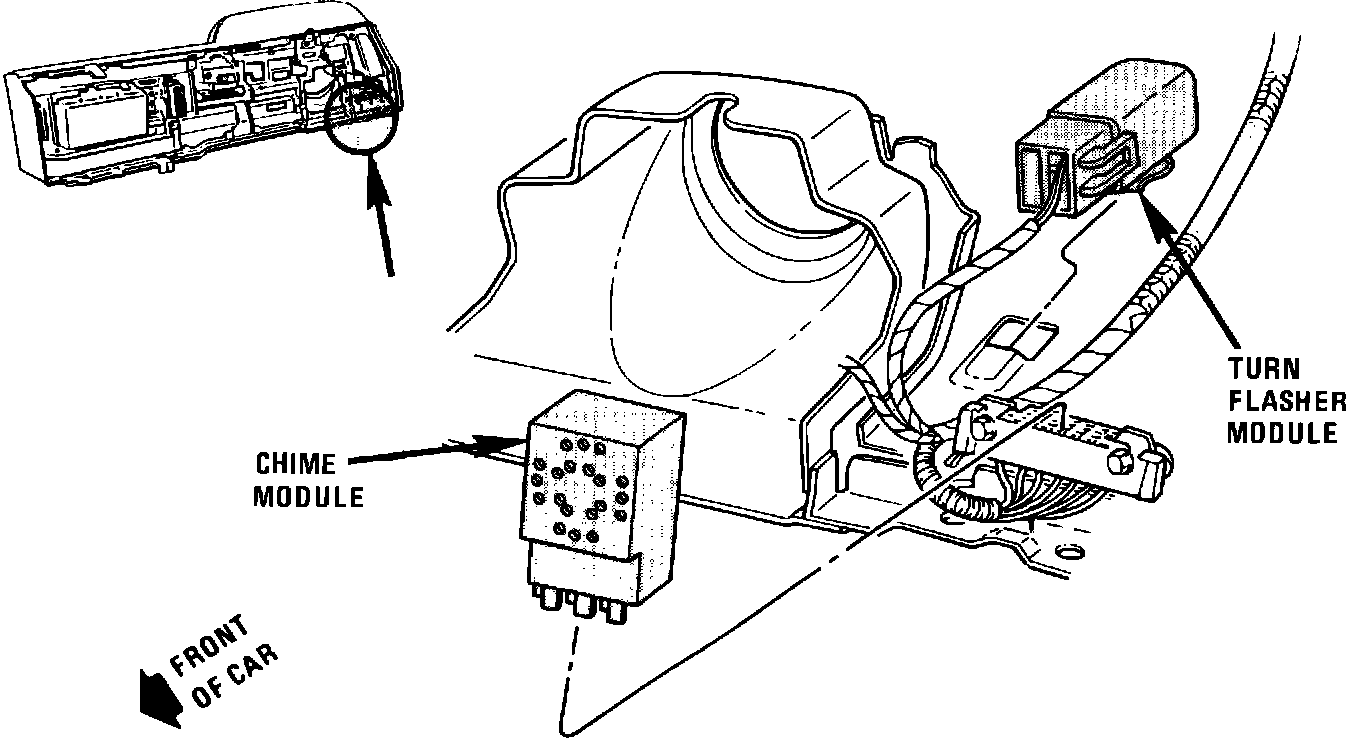 TURN FLASHER MODULE

CHIME MODULE

FRONT OF CAR