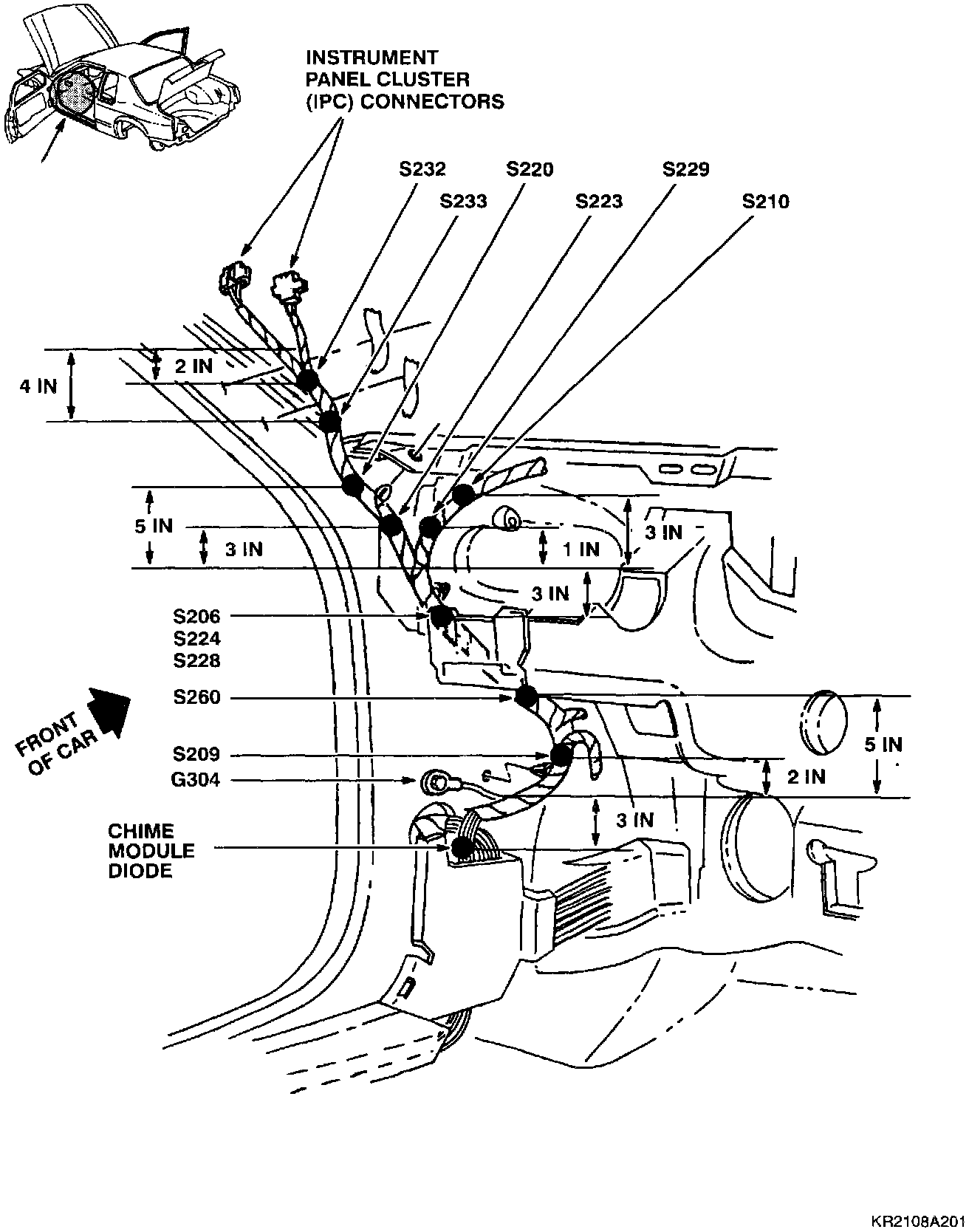 INSTRUMENT PANEL CLUSTER (IPC) CONNECTORS

S232
S220
S229
S233
S223
S210

4 IN
2 IN
5 IN
3 IN
1 IN
3 IN
3 IN

S206
S224
S228
S260

FRONT OF CAR

S209
G304

5 IN
2 IN
3 IN

CHIME MODULE DIODE

KR2108A201