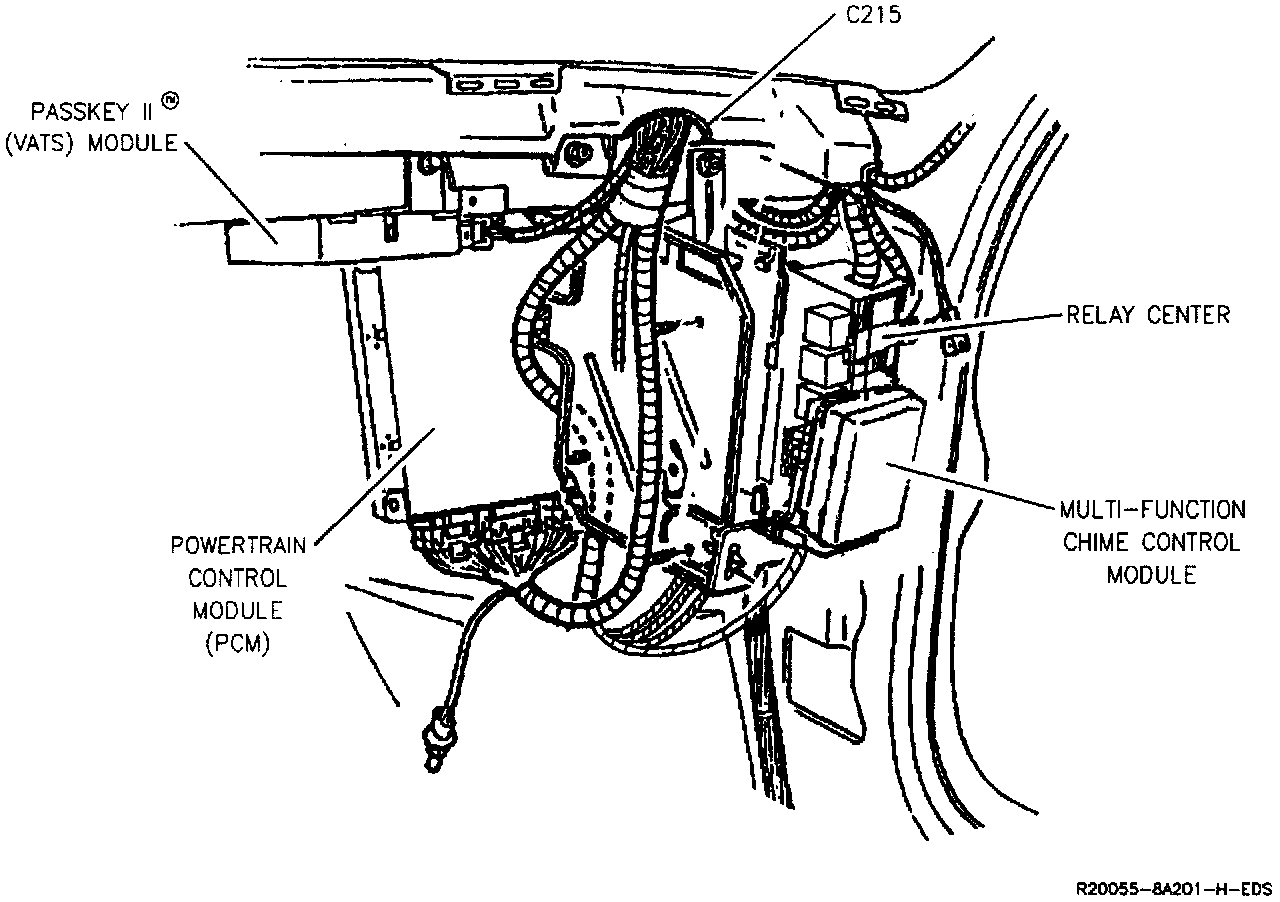 C215

PASSKEY II ®
(VATS) MODULE

RELAY CENTER

MULTI-FUNCTION
CHIME CONTROL
MODULE

POWERTRAIN
CONTROL
MODULE
(PCM)

R20055-8A201-H-EDS