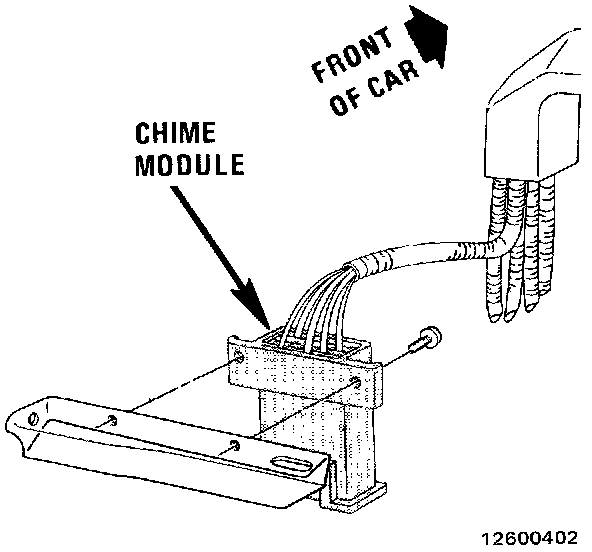 FRONT OF CAR

CHIME MODULE

12600402