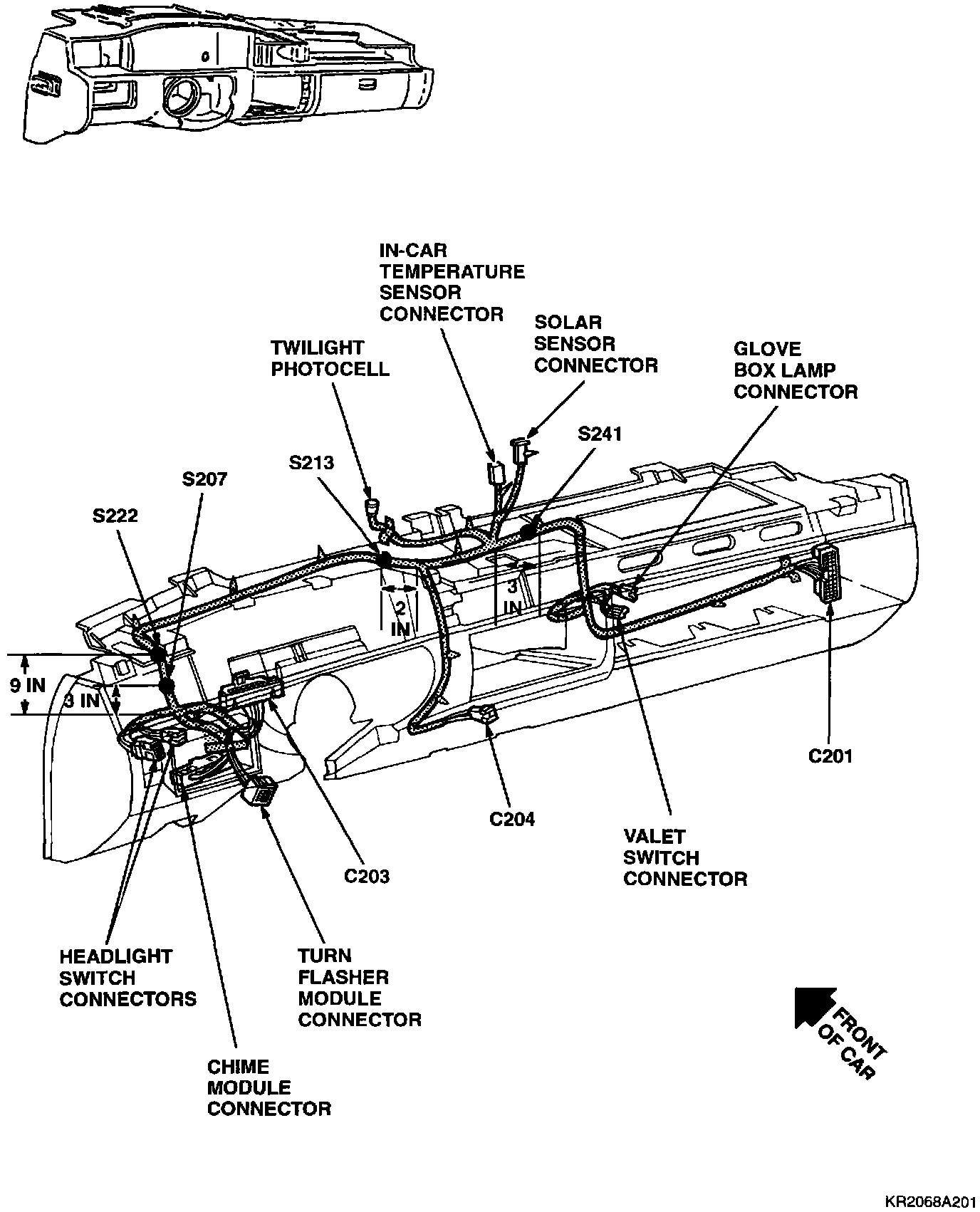 IN-CAR TEMPERATURE SENSOR CONNECTOR

SOLAR SENSOR CONNECTOR

TWILIGHT PHOTOCELL

GLOVE BOX LAMP CONNECTOR

S241

S213

S207

S222

2 IN

3 IN

9 IN

3 IN

C201

C204

VALET SWITCH CONNECTOR

C203

HEADLIGHT SWITCH CONNECTORS

TURN FLASHER MODULE CONNECTOR

CHIME MODULE CONNECTOR

FRONT OF CAR

KR2068A201