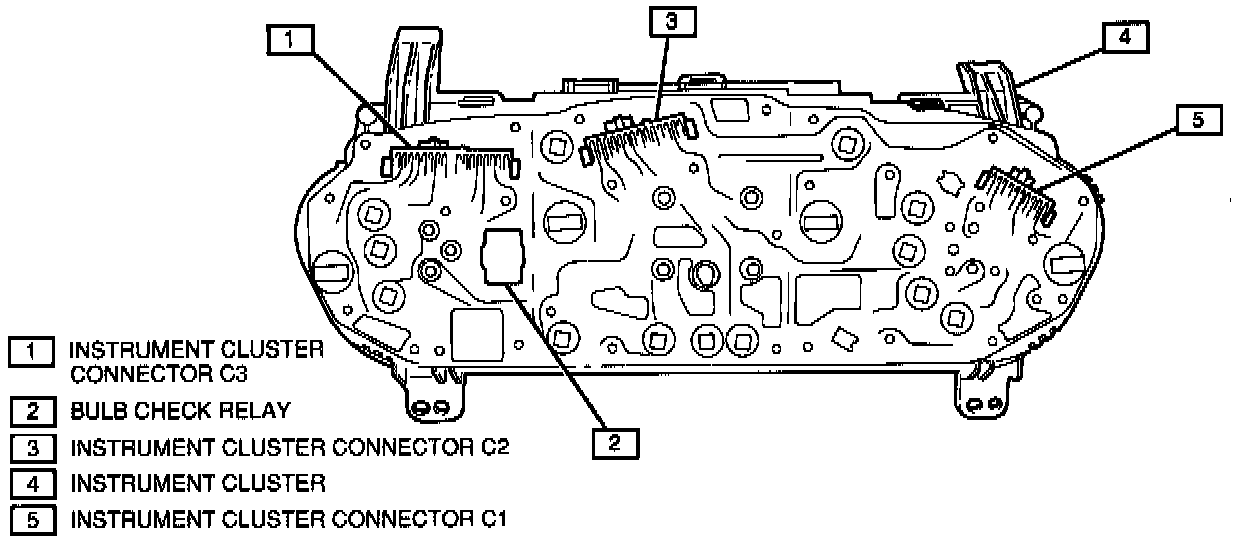 1
3
4
5
2

1 INSTRUMENT CLUSTER CONNECTOR C3
2 BULB CHECK RELAY
3 INSTRUMENT CLUSTER CONNECTOR C2
4 INSTRUMENT CLUSTER
5 INSTRUMENT CLUSTER CONNECTOR C1