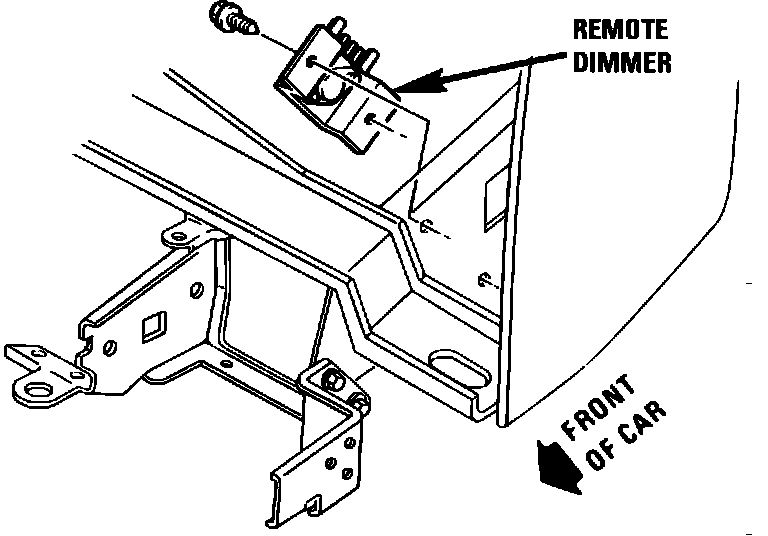 REMOTE DIMMER

FRONT OF CAR