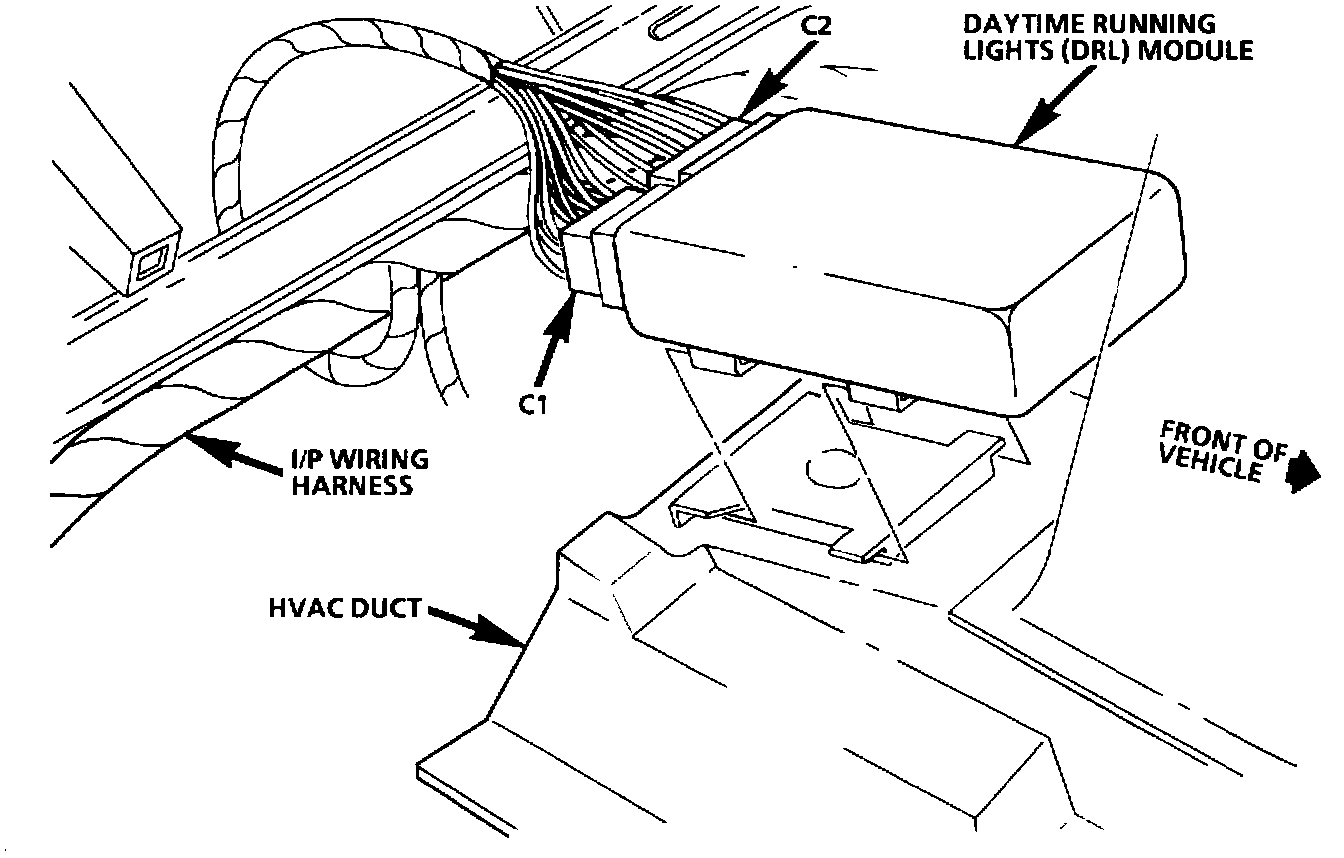 C2

DAYTIME RUNNING LIGHTS (DRL) MODULE

C1

I/P WIRING HARNESS

FRONT OF VEHICLE

HVAC DUCT