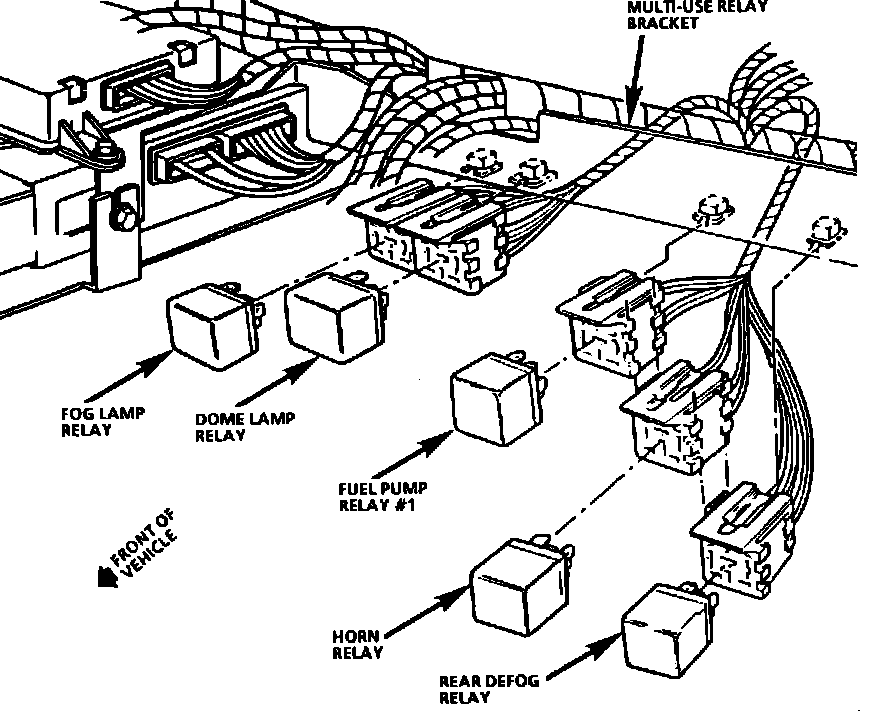 MULTI-USE RELAY BRACKET

FOG LAMP RELAY

DOME LAMP RELAY

FUEL PUMP RELAY #1

FRONT OF VEHICLE

HORN RELAY

REAR DEFOG RELAY