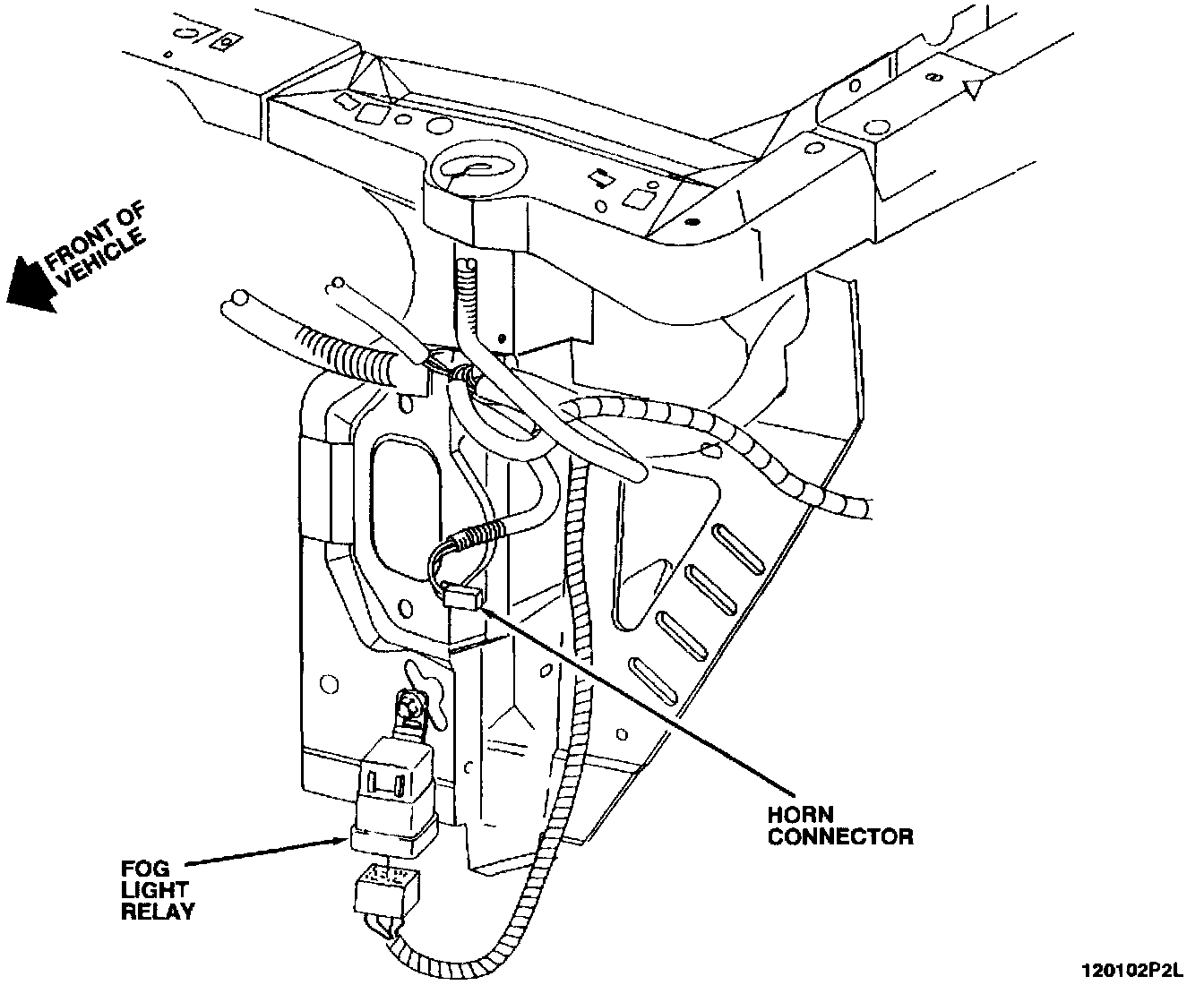 FRONT OF VEHICLE

HORN CONNECTOR

FOG LIGHT RELAY

120102P2L