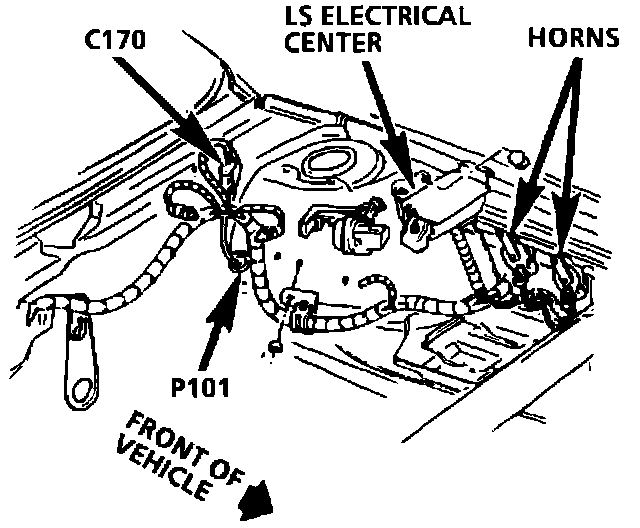 C170

LS ELECTRICAL CENTER

HORNS

P101

FRONT OF VEHICLE