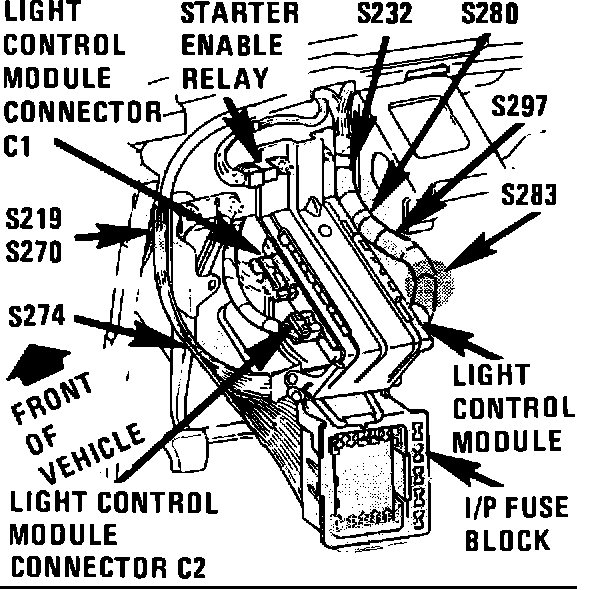 LIGHT CONTROL MODULE CONNECTOR C1

STARTER ENABLE RELAY

S232

S280

S297

S283

S219
S270

S274

FRONT OF VEHICLE

LIGHT CONTROL MODULE

I/P FUSE BLOCK

LIGHT CONTROL MODULE CONNECTOR C2