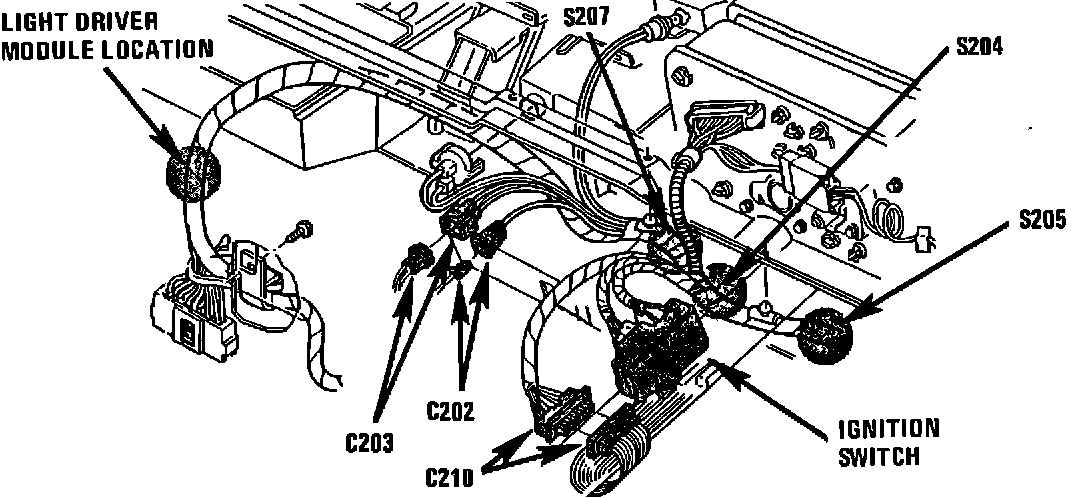 LIGHT DRIVER MODULE LOCATION

S207

S204

S205

C203

C202

C210

IGNITION SWITCH