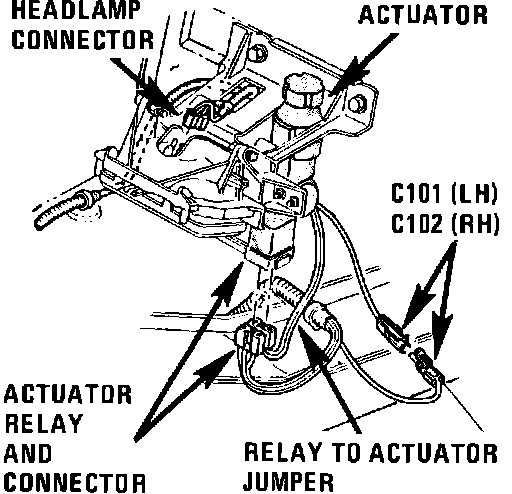 HEADLAMP CONNECTOR

ACTUATOR

C101 (LH)
C102 (RH)

ACTUATOR RELAY AND CONNECTOR

RELAY TO ACTUATOR JUMPER