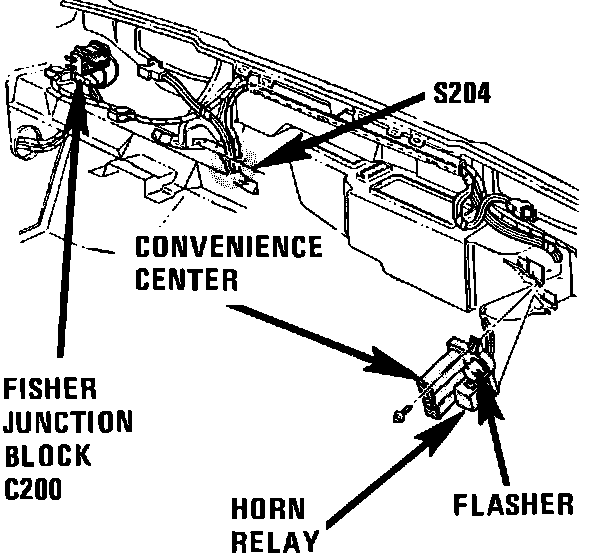 S204

CONVENIENCE CENTER

FISHER JUNCTION BLOCK C200

HORN RELAY

FLASHER