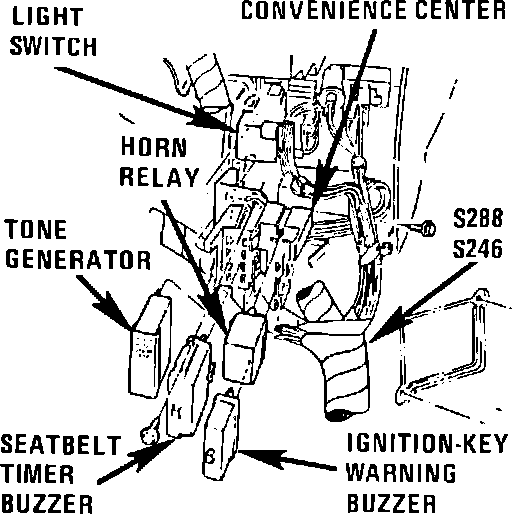 LIGHT SWITCH

CONVENIENCE CENTER

HORN RELAY

TONE GENERATOR

S288
S246

SEATBELT TIMER BUZZER

IGNITION-KEY WARNING BUZZER