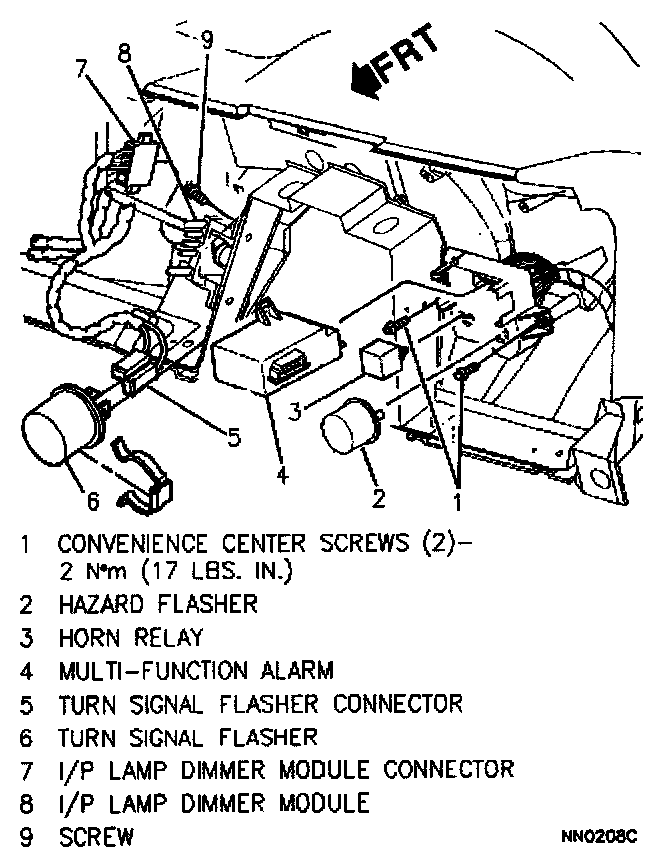 FRT

7 8 9

5

6

4

3

2

1

1 CONVENIENCE CENTER SCREWS (2)– 2 N•m (17 LBS. IN.)
2 HAZARD FLASHER
3 HORN RELAY
4 MULTI–FUNCTION ALARM
5 TURN SIGNAL FLASHER CONNECTOR
6 TURN SIGNAL FLASHER
7 I/P LAMP DIMMER MODULE CONNECTOR
8 I/P LAMP DIMMER MODULE
9 SCREW

NN0208C