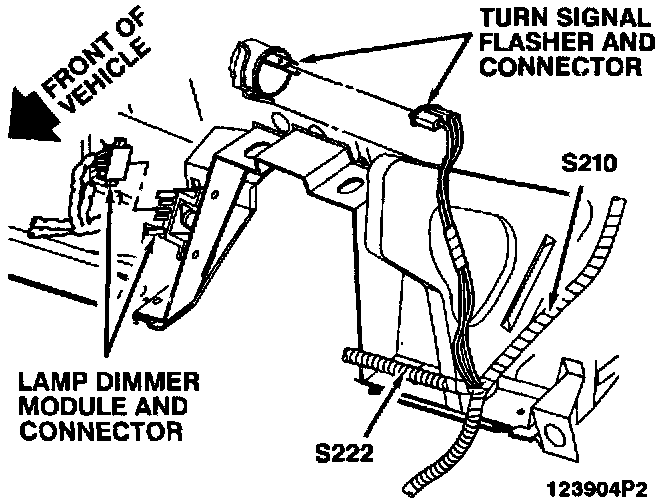 FRONT OF VEHICLE

TURN SIGNAL FLASHER AND CONNECTOR

S210

LAMP DIMMER MODULE AND CONNECTOR

S222

123904P2