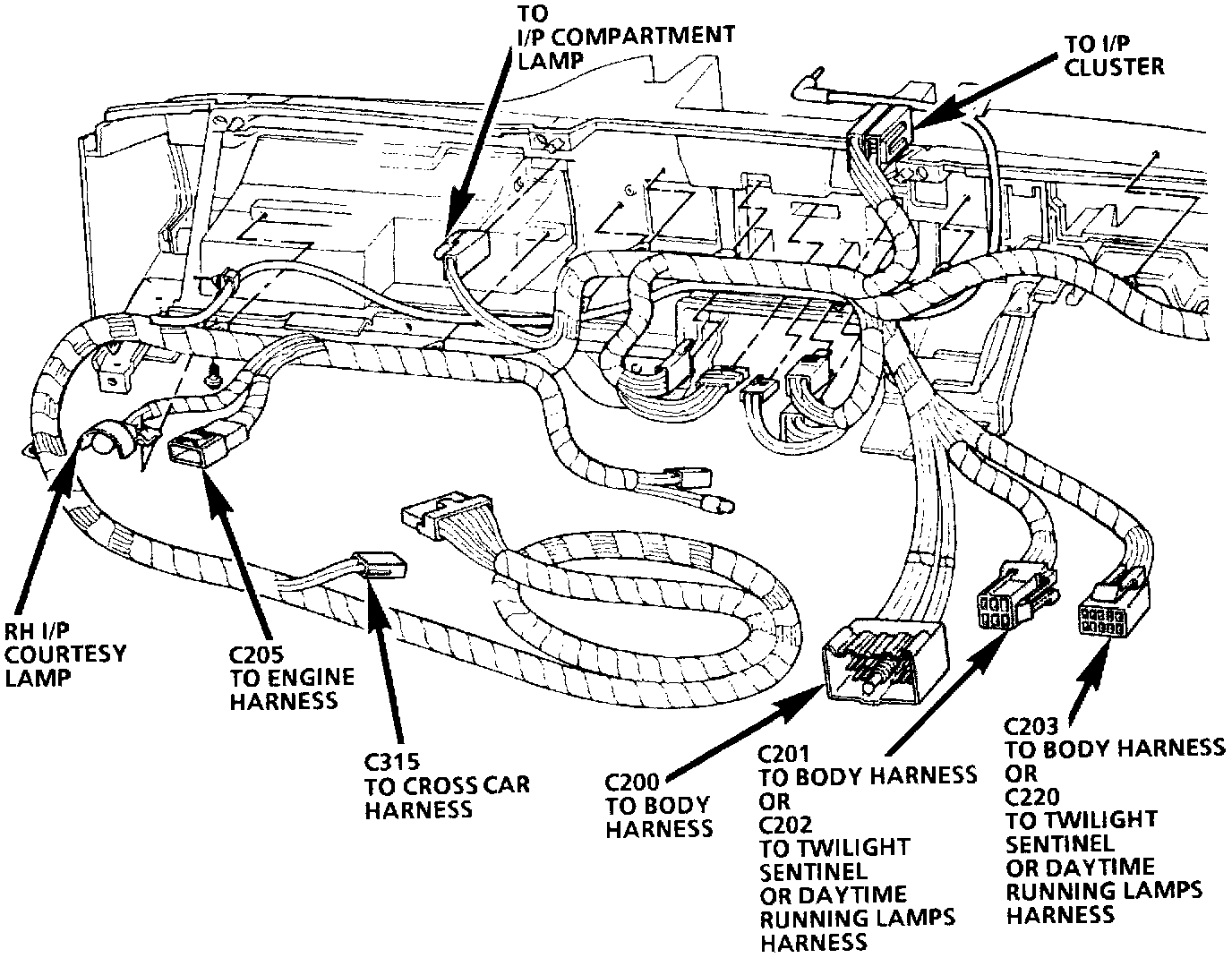 TO
I/P COMPARTMENT
LAMP

TO I/P
CLUSTER

RH I/P
COURTESY
LAMP

C205
TO ENGINE
HARNESS

C315
TO CROSS CAR
HARNESS

C200
TO BODY
HARNESS

C201
TO BODY HARNESS
OR
C202
TO TWILIGHT
SENTINEL
OR DAYTIME
RUNNING LAMPS
HARNESS

C203
TO BODY HARNESS
OR
C220
TO TWILIGHT
SENTINEL
OR DAYTIME
RUNNING LAMPS
HARNESS