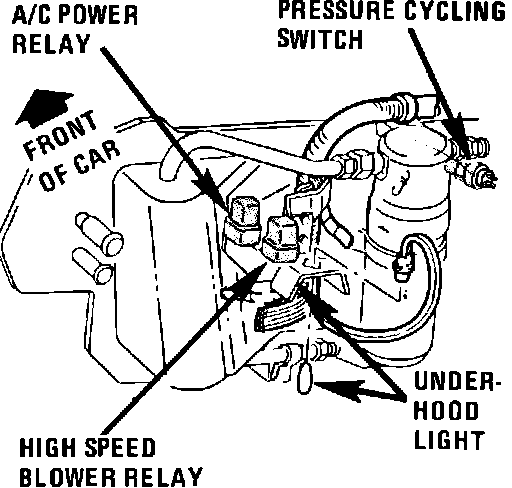 A/C POWER RELAY

PRESSURE CYCLING SWITCH

FRONT OF CAR

UNDER-HOOD LIGHT

HIGH SPEED BLOWER RELAY