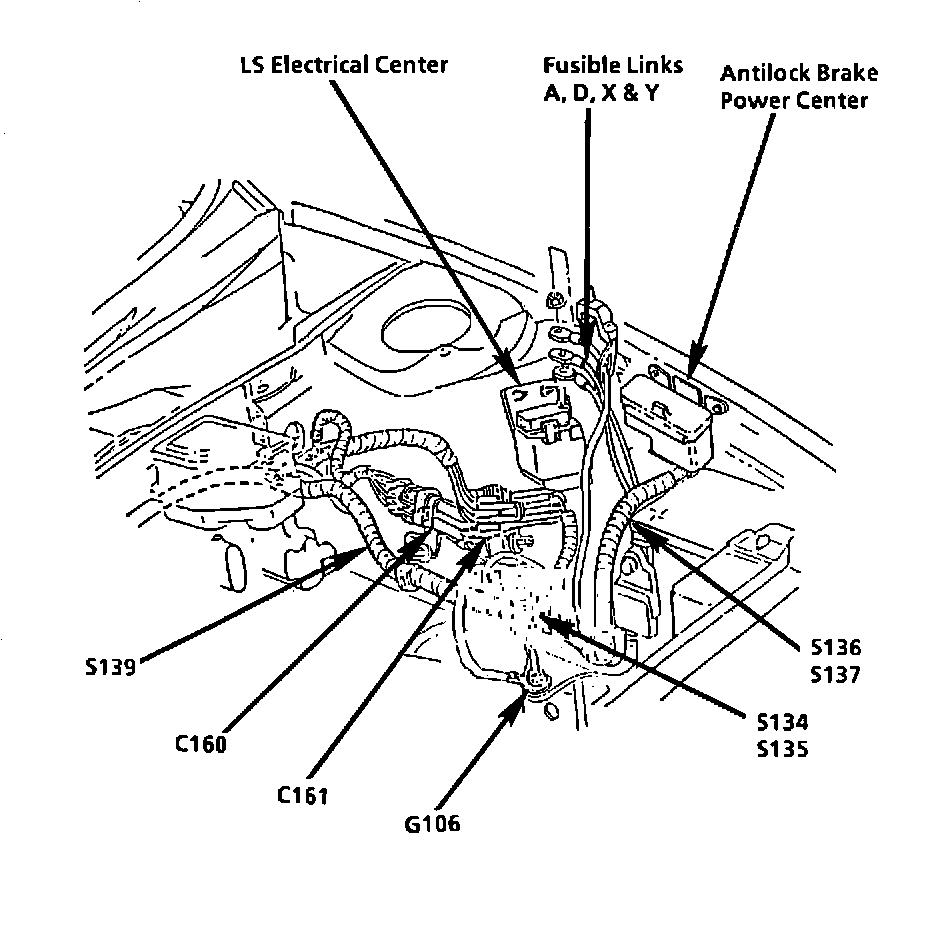 LS Electrical Center

Fusible Links
A, D, X & Y

Antilock Brake
Power Center

S139

C160

C161

G106

S136
S137

S134
S135