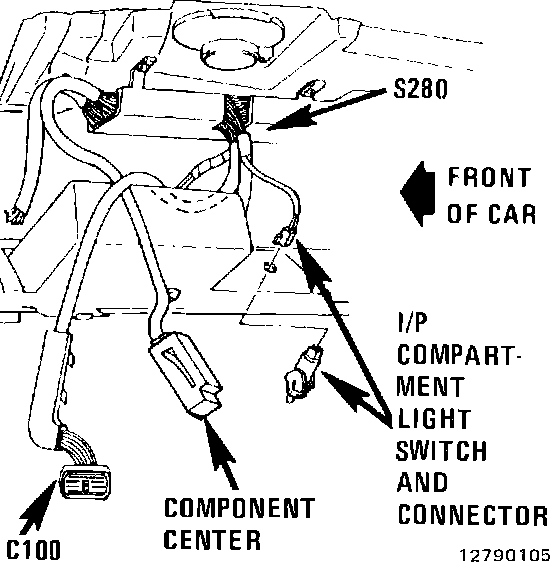 S280

FRONT OF CAR

I/P COMPARTMENT LIGHT SWITCH AND CONNECTOR

COMPONENT CENTER

C100

12790105