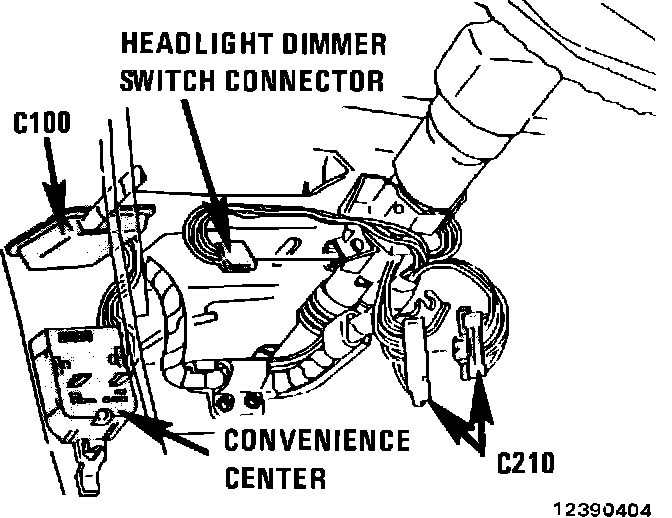 HEADLIGHT DIMMER SWITCH CONNECTOR

C100

CONVENIENCE CENTER

C210

12390404