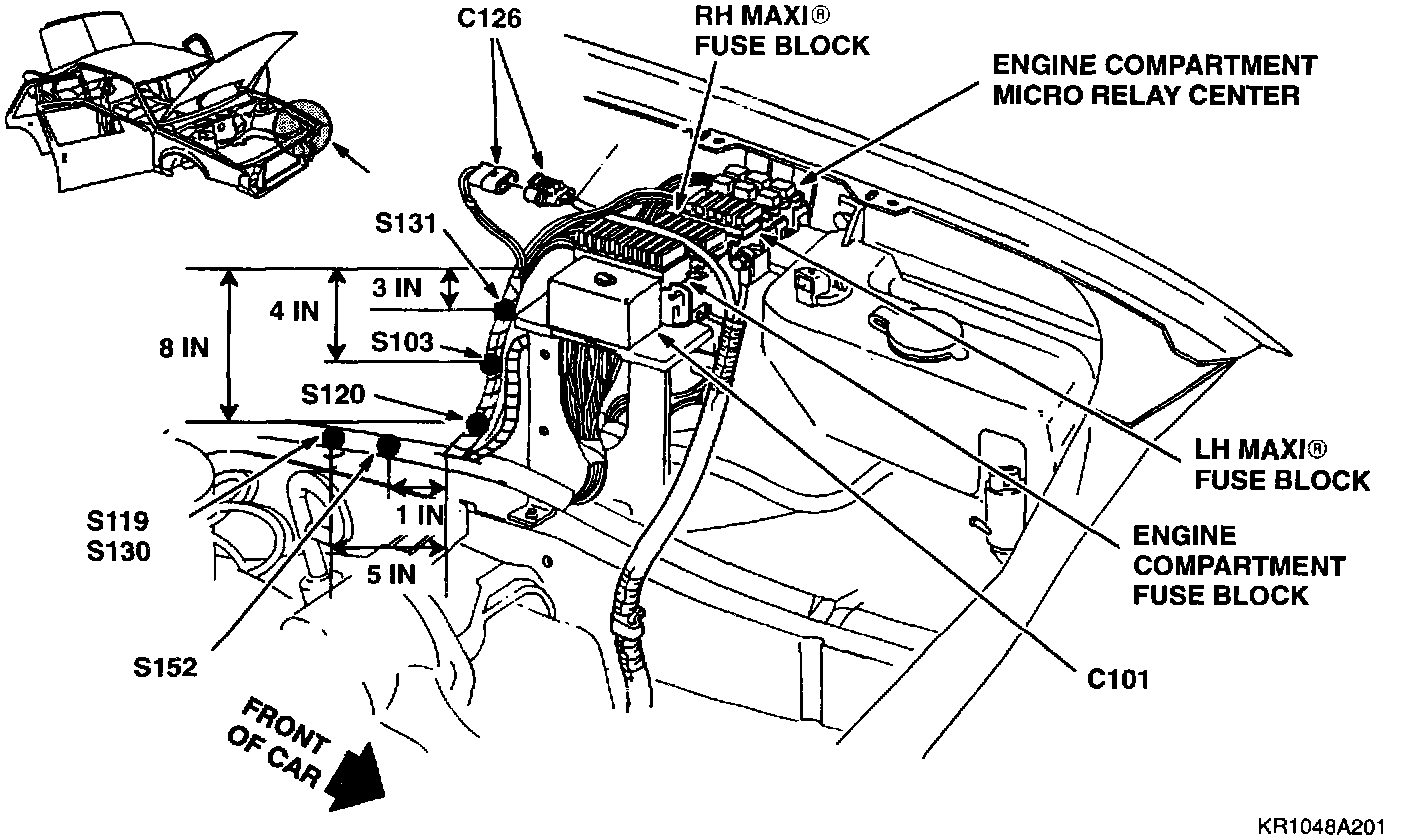 C126

RH MAXI®
FUSE BLOCK

ENGINE COMPARTMENT
MICRO RELAY CENTER

S131

3 IN

4 IN

8 IN

S103

S120

LH MAXI®
FUSE BLOCK

S119
S130

1 IN

5 IN

ENGINE
COMPARTMENT
FUSE BLOCK

S152

C101

FRONT
OF CAR

KR1048A201