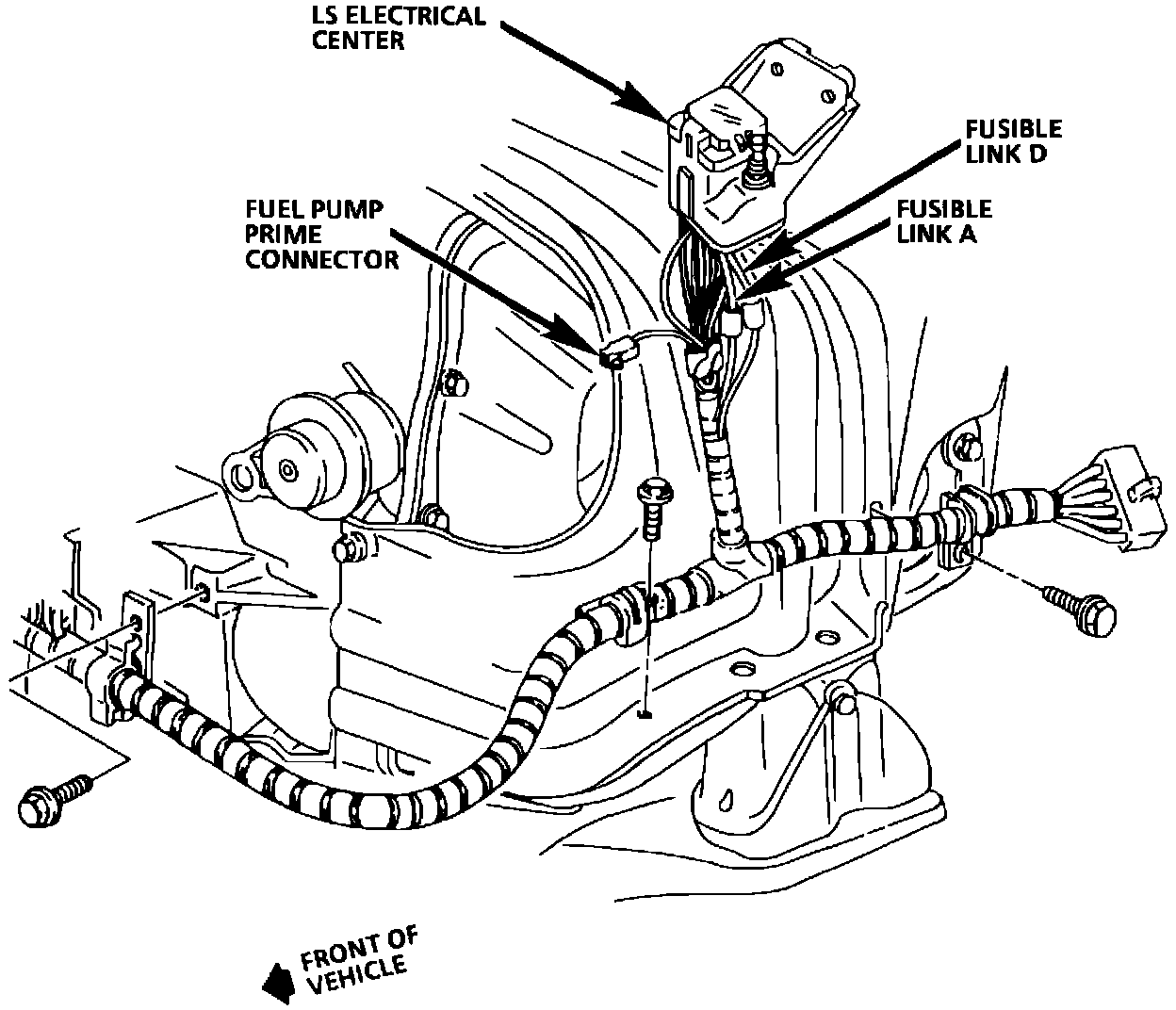 LS ELECTRICAL CENTER

FUSIBLE LINK D

FUSIBLE LINK A

FUEL PUMP PRIME CONNECTOR

FRONT OF VEHICLE