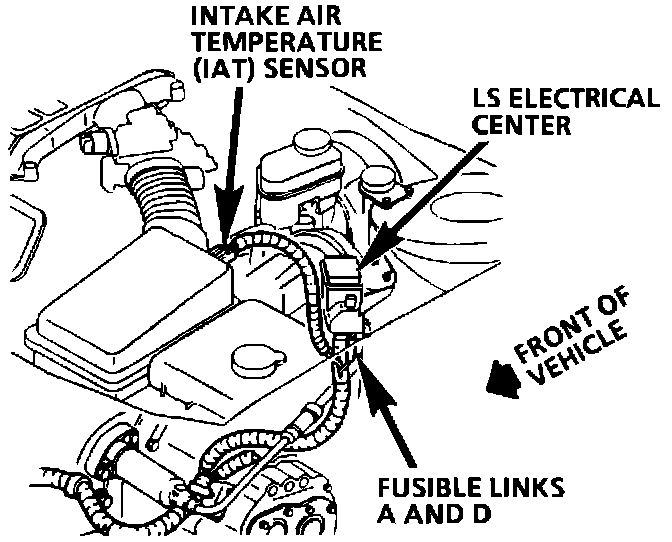 INTAKE AIR TEMPERATURE (IAT) SENSOR

LS ELECTRICAL CENTER

FRONT OF VEHICLE

FUSIBLE LINKS A AND D