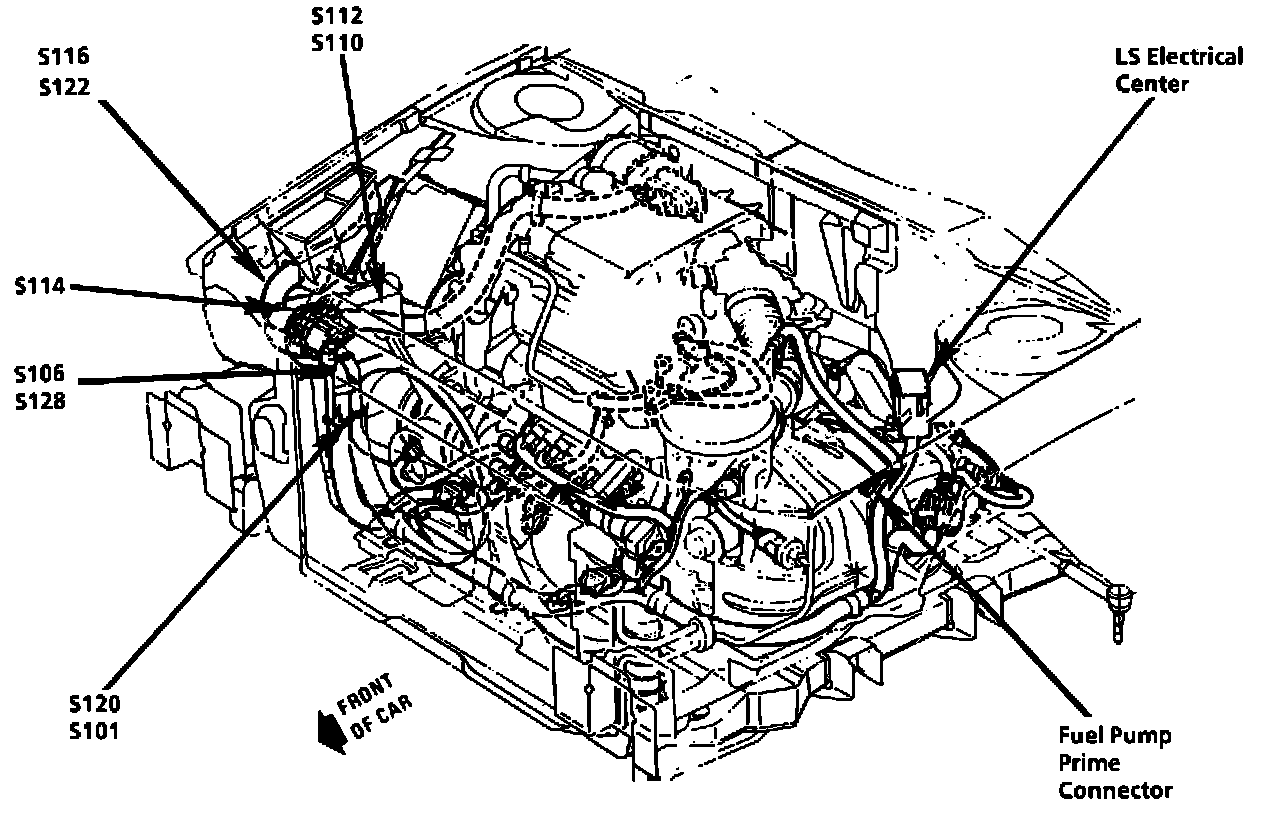 S112
S110

S116
S122

LS Electrical
Center

S114

S106
S128

S120
S101

FRONT
OF CAR

Fuel Pump
Prime
Connector