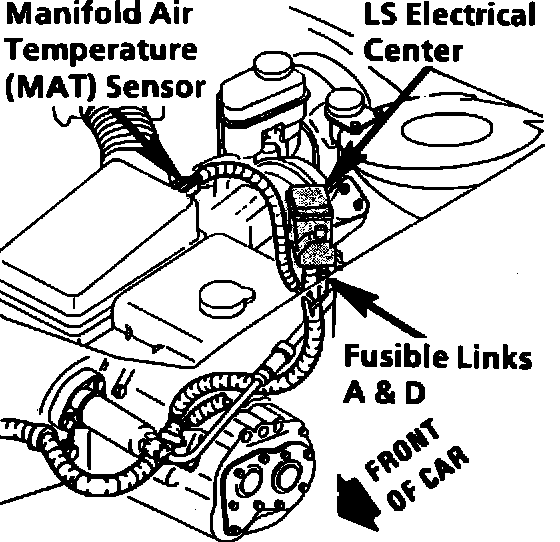 Manifold Air Temperature (MAT) Sensor

LS Electrical Center

Fusible Links A & D

FRONT OF CAR